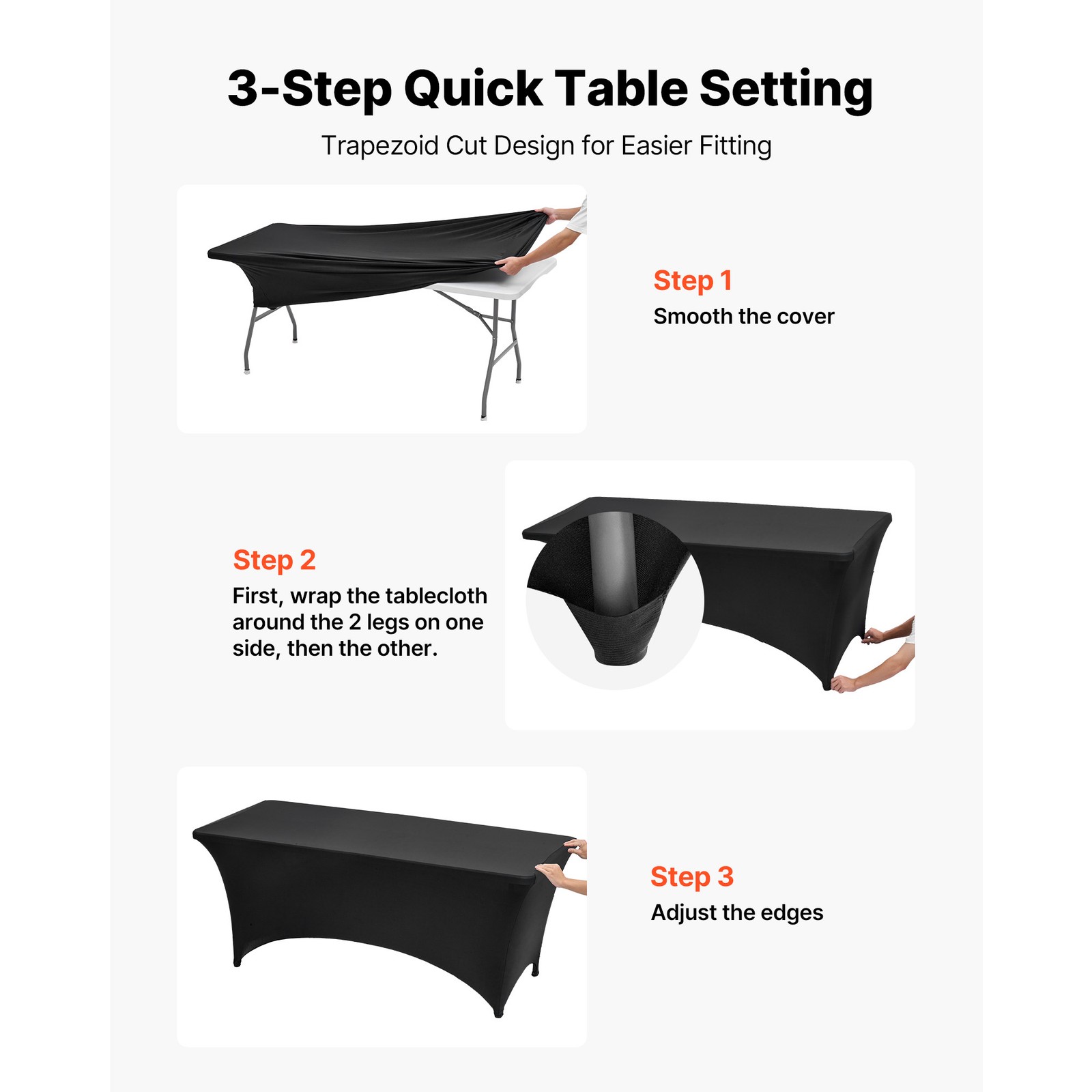 3-Step Quick Table Setting

Trapezoid Cut Design for Easier Fitting

Step 1
Smooth the cover

Step 2
First, wrap the tablecloth around the 2 legs on one side, then the other.

Step 3
Adjust the edges