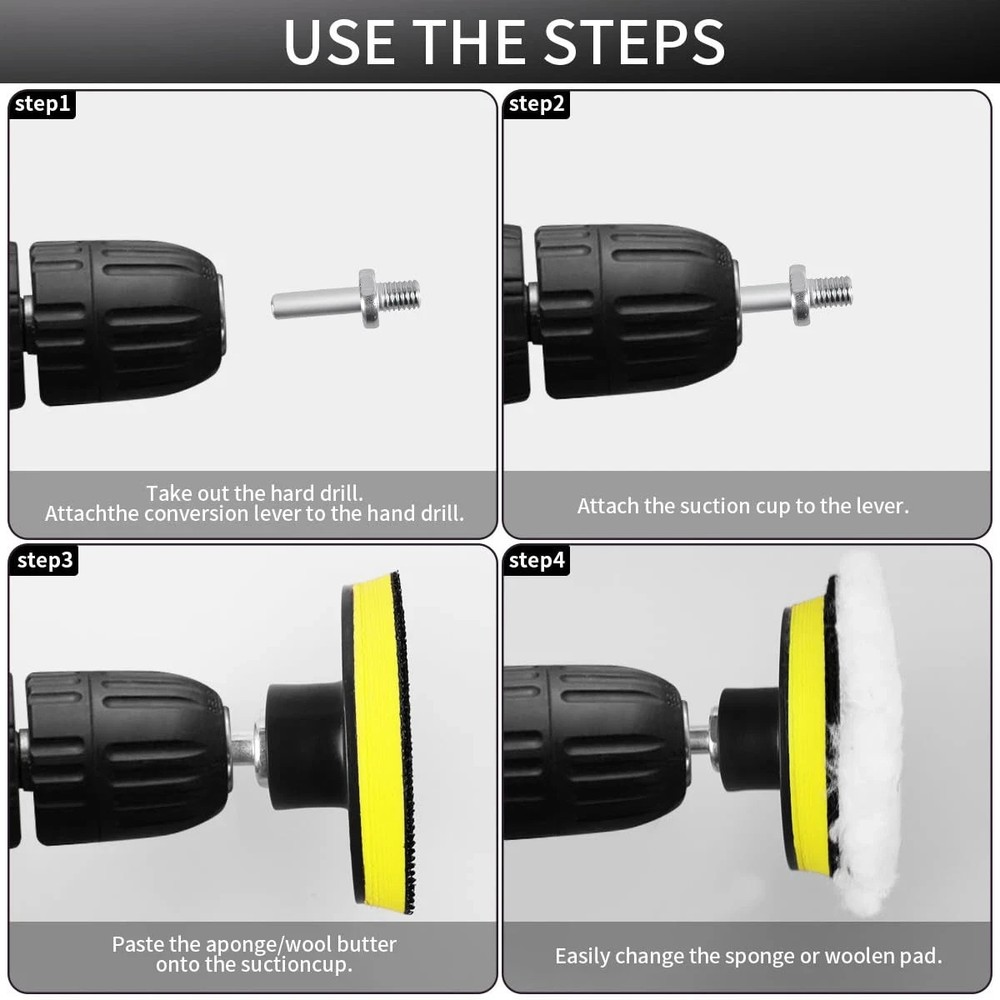 USE THE STEPS

step1

Take out the hard drill.
Attachthe conversion lever to the hand drill.

step2

Attach the suction cup to the lever.

step3

Paste the aponge/wool butter
onto the suctioncup.

step4

Easily change the sponge or woolen pad.