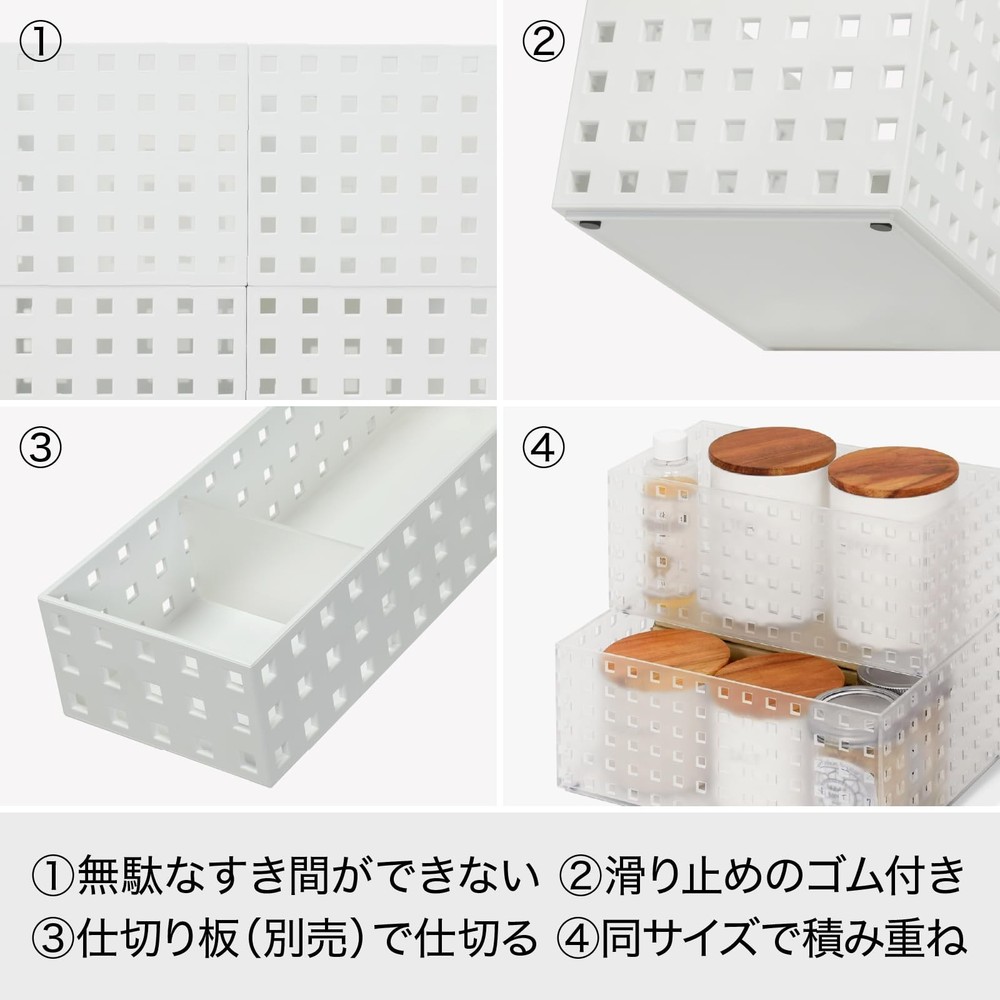 ①

②

③

④

①無駄なすき間ができない ②滑り止めのゴム付き
③仕切り板(別売)で仕切る ④同サイズで積み重ね