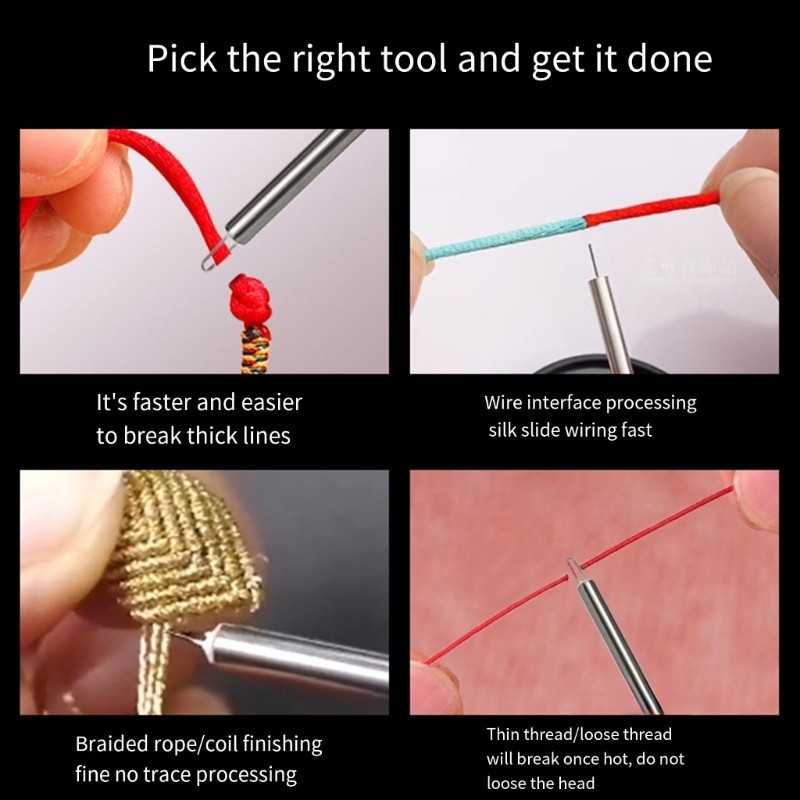 Pick the right tool and get it done

It's faster and easier to break thick lines

Wire interface processing silk slide wiring fast

Braided rope/coil finishing fine no trace processing

Thin thread/loose thread will break once hot, do not loose the head