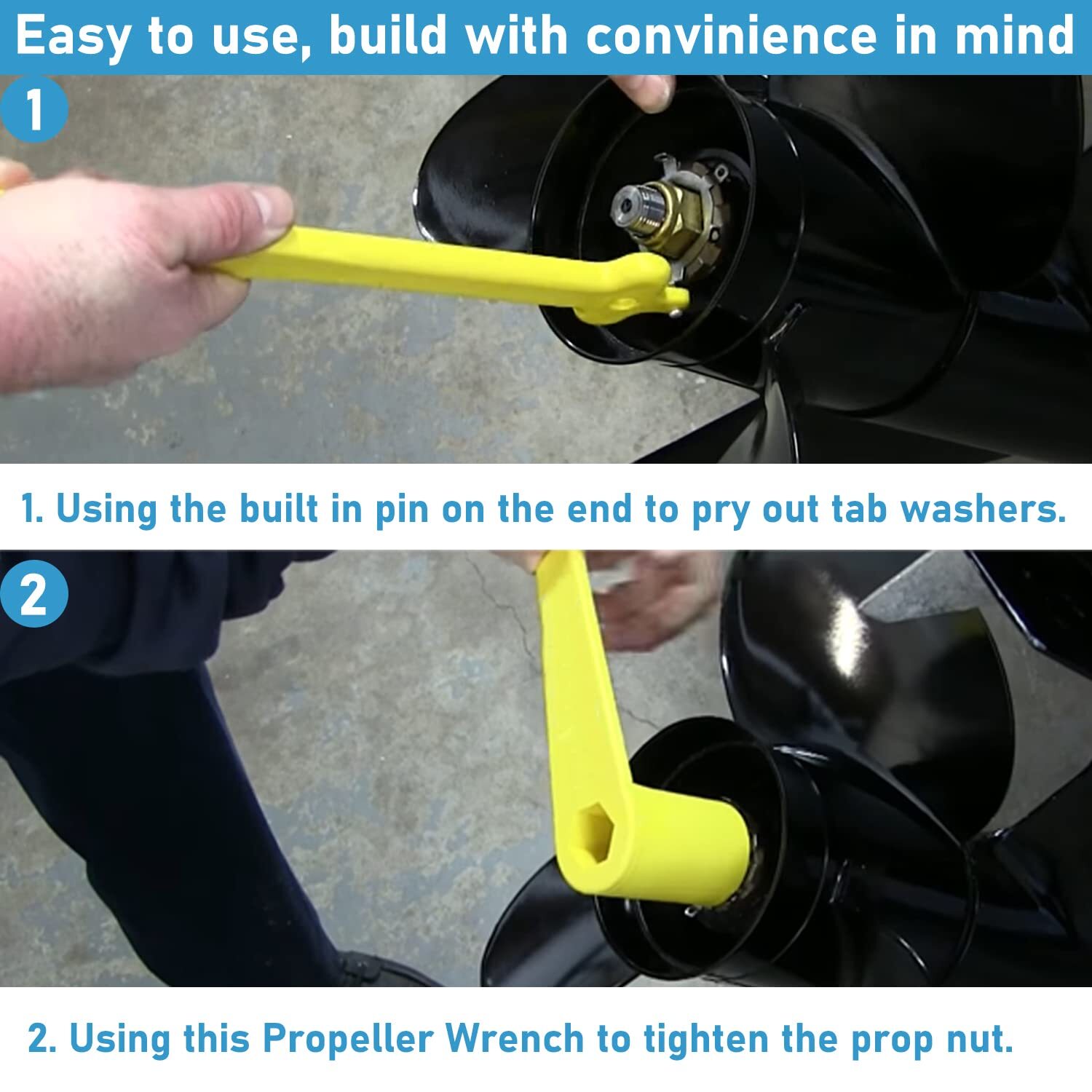 Easy to use, build with convinience in mind

1

1. Using the built in pin on the end to pry out tab washers.

2

2. Using this Propeller Wrench to tighten the prop nut.