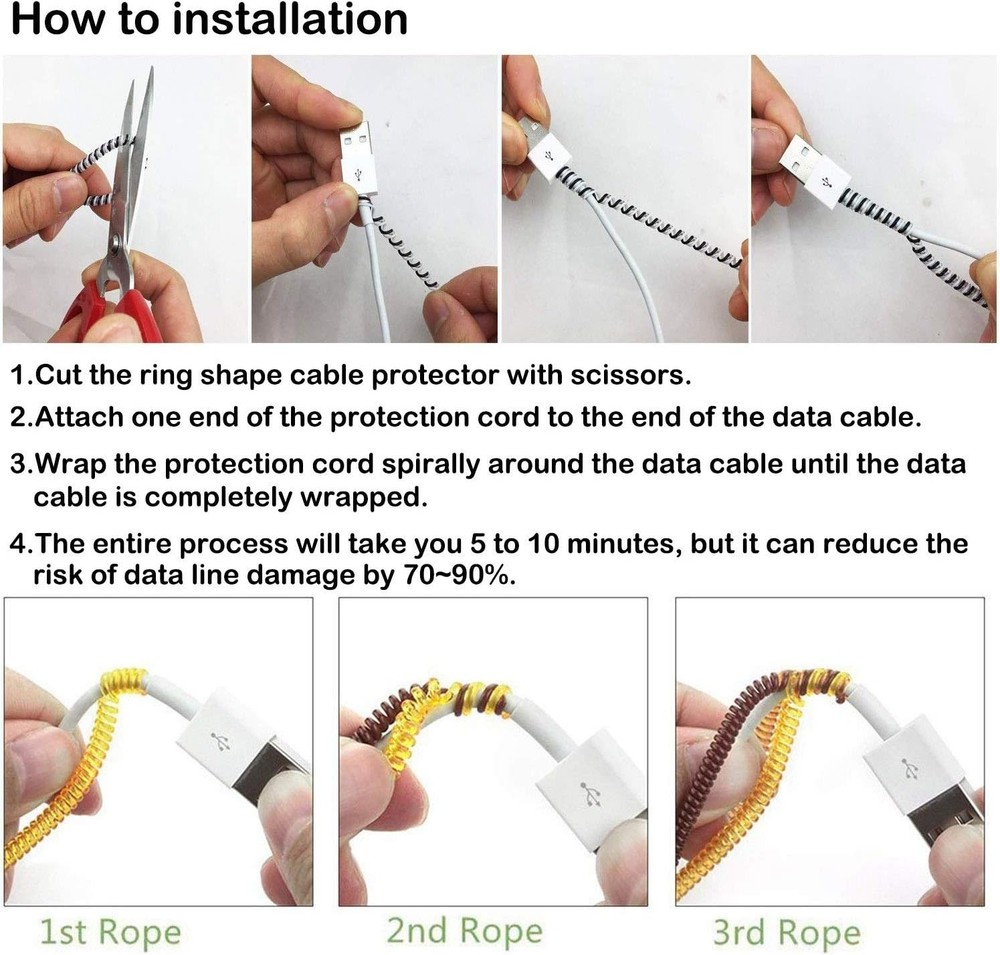 How to installation

1.Cut the ring shape cable protector with scissors.

2.Attach one end of the protection cord to the end of the data cable.

3.Wrap the protection cord spirally around the data cable until the data cable is completely wrapped.

4.The entire process will take you 5 to 10 minutes, but it can reduce the risk of data line damage by 70~90%.

1st Rope

2nd Rope

3rd Rope