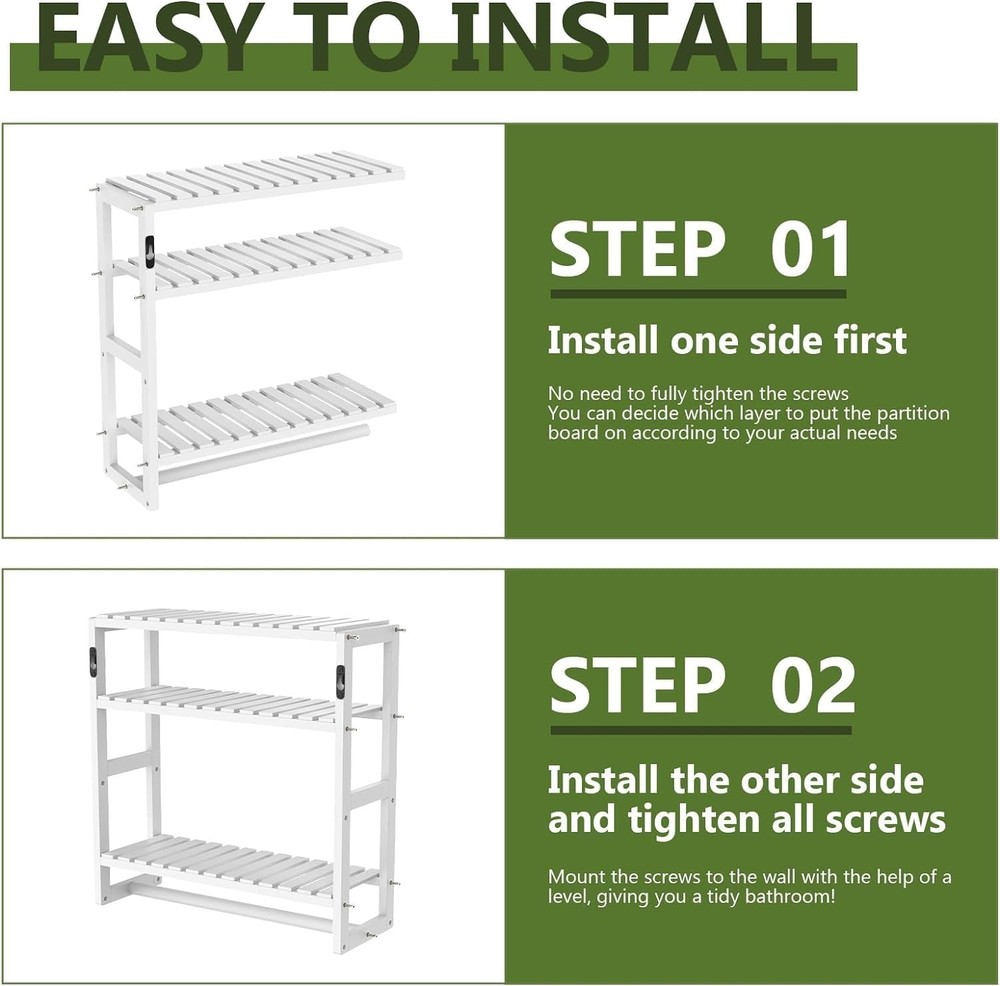 EASY TO INSTALL

STEP 01

Install one side first

No need to fully tighten the screws
You can decide which layer to put the partition board on according to your actual needs

STEP 02

Install the other side and tighten all screws

Mount the screws to the wall with the help of a level, giving you a tidy bathroom!