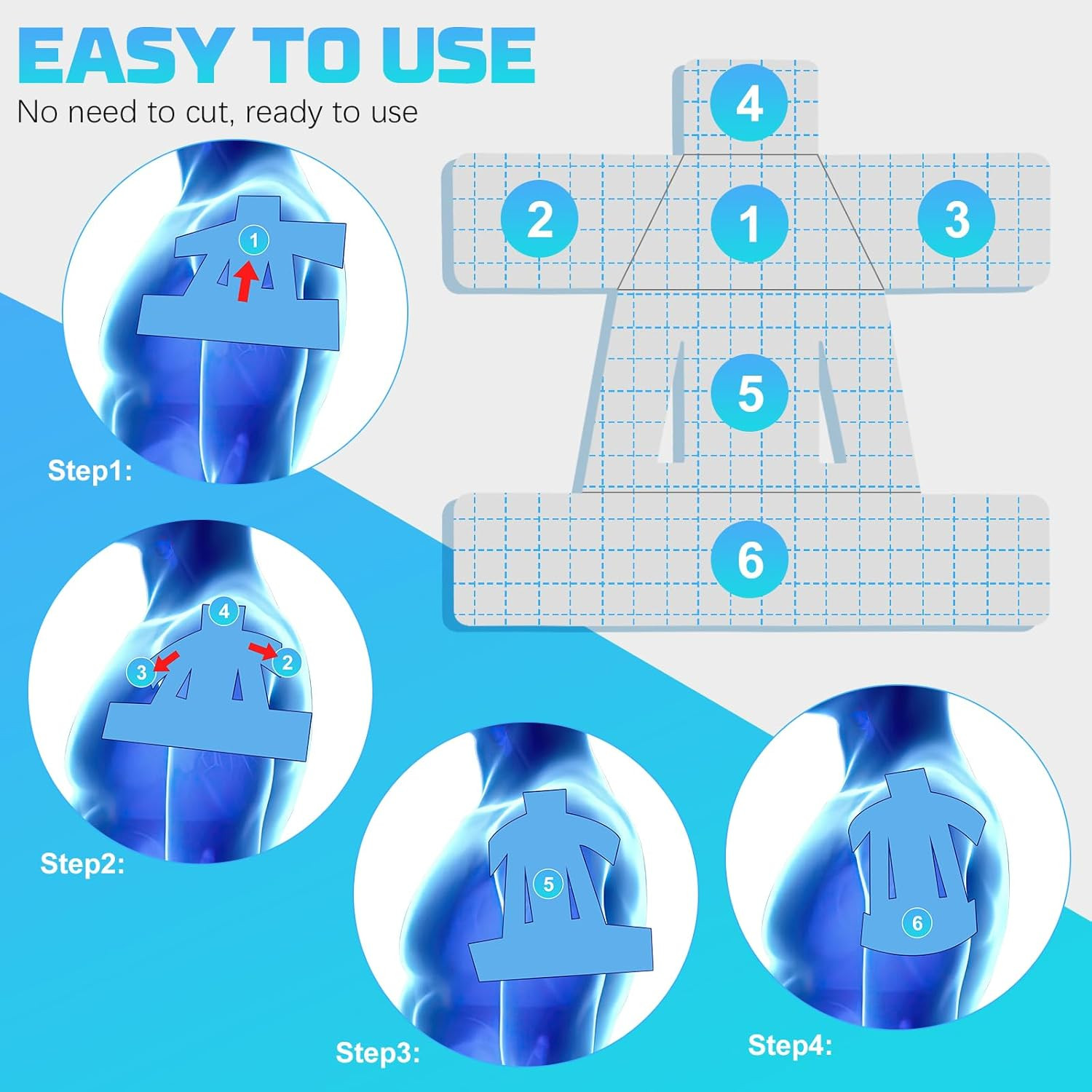 EASY TO USE
No need to cut, ready to use

4
2
1
3
5
6

1
Step1:

4
3
2
Step2:

5
Step3:

6
Step4: