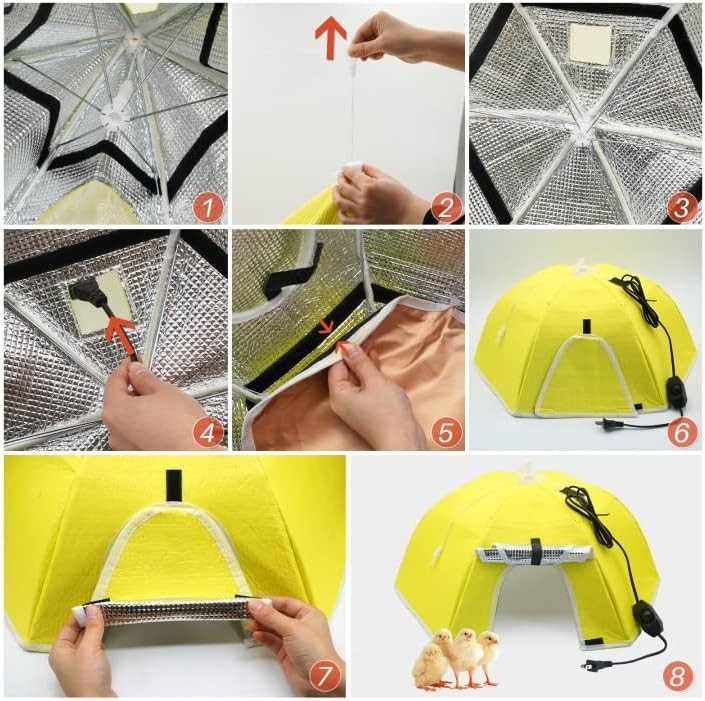 1
2
3
4
5
6
7
8