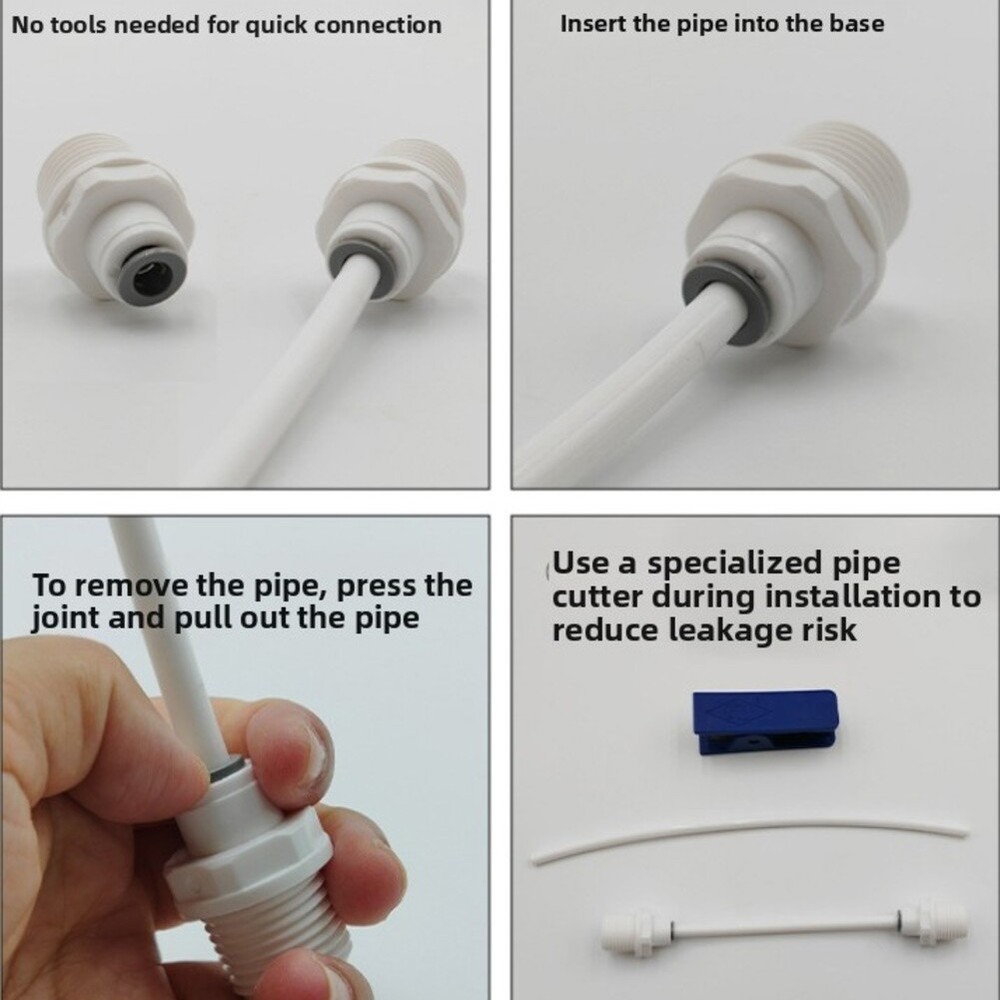 No tools needed for quick connection

Insert the pipe into the base

To remove the pipe, press the joint and pull out the pipe

Use a specialized pipe cutter during installation to reduce leakage risk