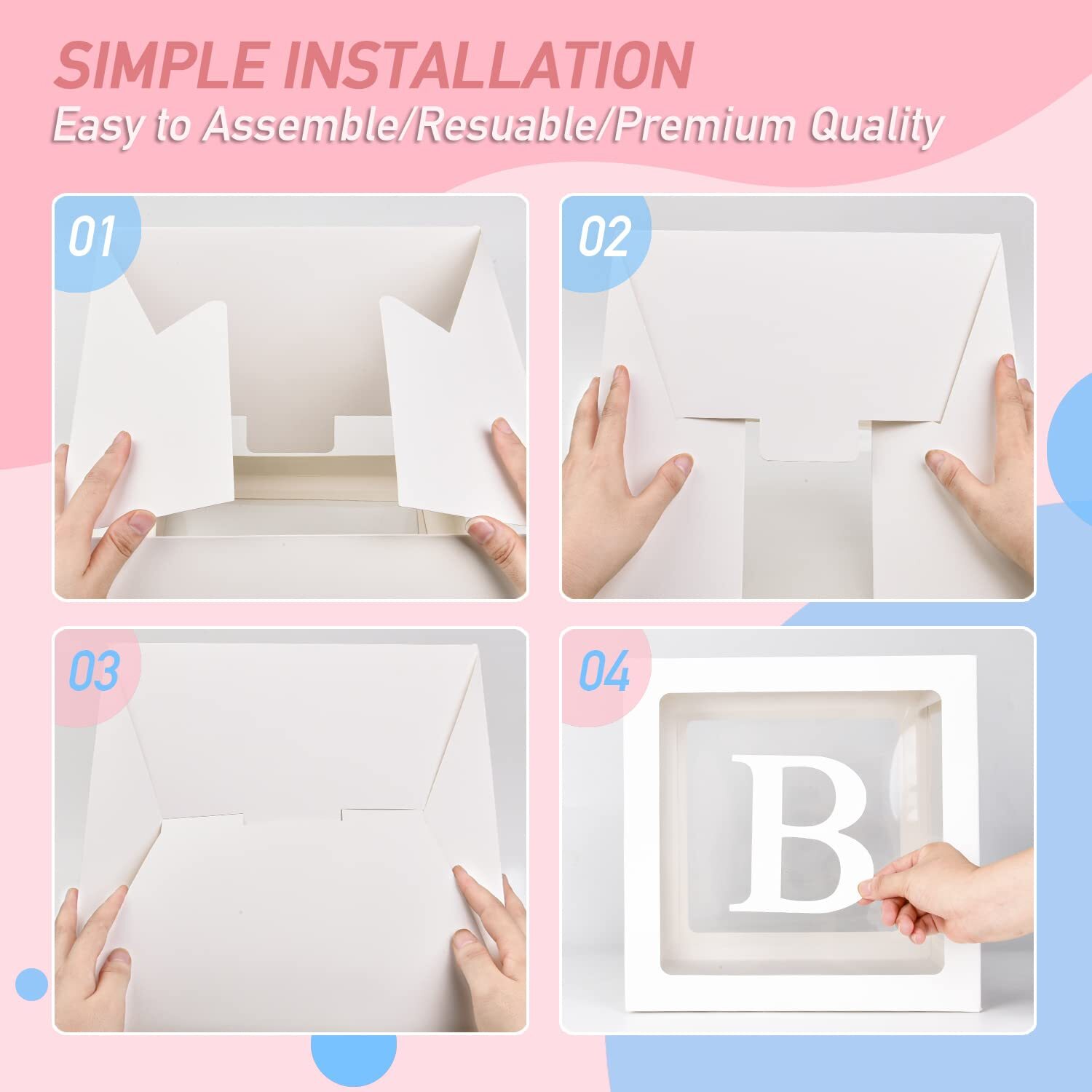 SIMPLE INSTALLATION
Easy to Assemble/Resuable/Premium Quality

01

02

03

04

B