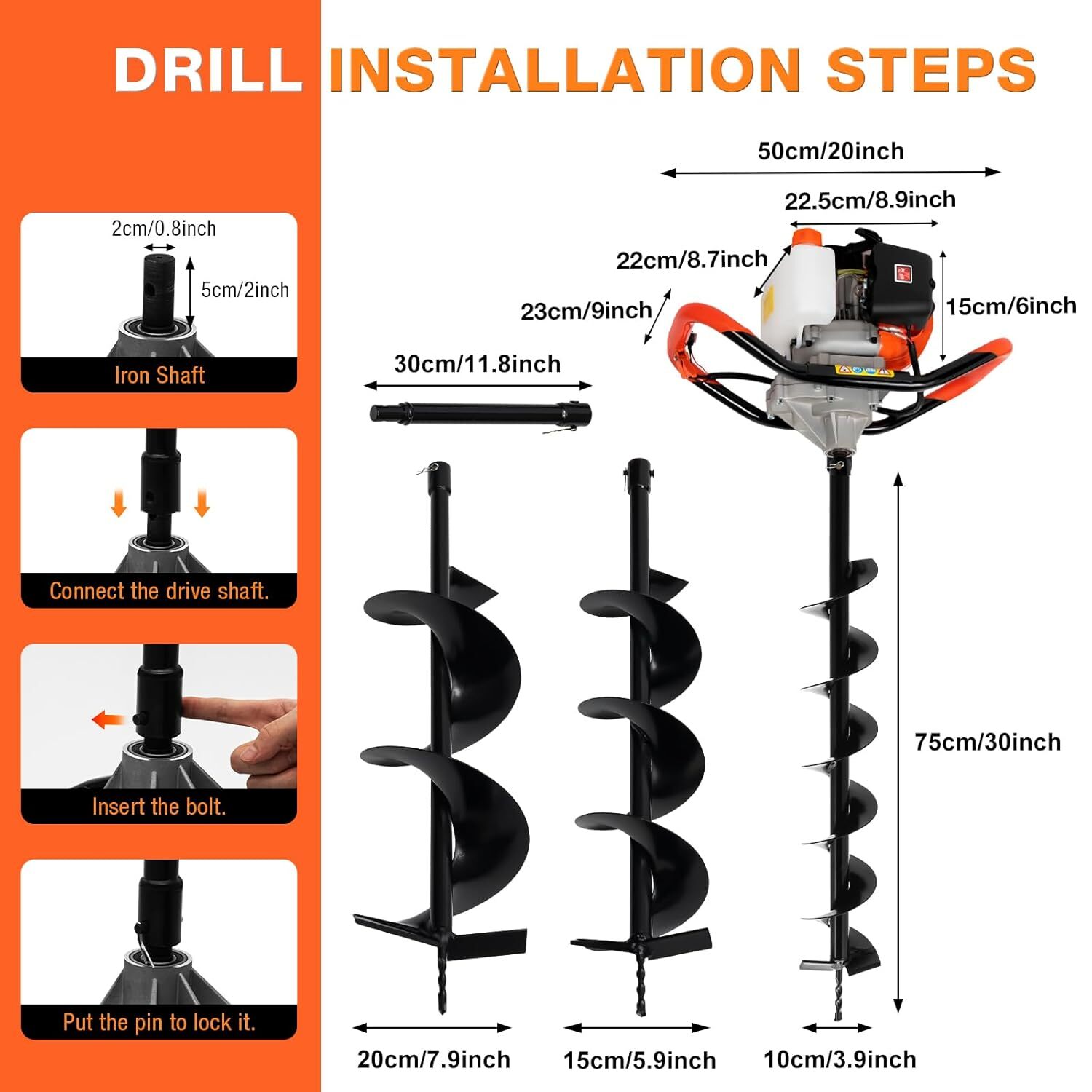 DRILL INSTALLATION STEPS

2cm/0.8inch
5cm/2inch
Iron Shaft

Connect the drive shaft.

Insert the bolt.

Put the pin to lock it.

50cm/20inch
22.5cm/8.9inch
22cm/8.7inch
23cm/9inch
15cm/6inch
30cm/11.8inch
75cm/30inch
20cm/7.9inch
15cm/5.9inch
10cm/3.9inch