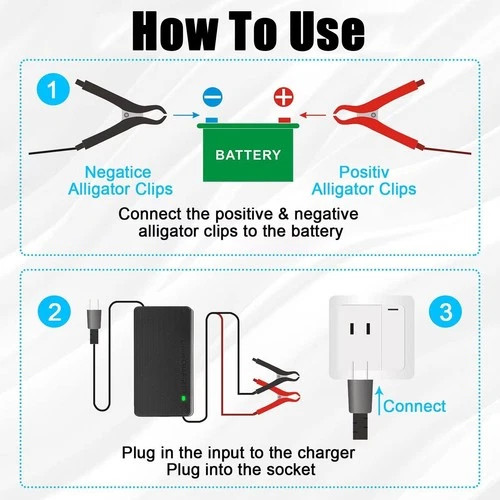 How To Use

1

BATTERY

Negatice Alligator Clips

Positiv Alligator Clips

Connect the positive & negative alligator clips to the battery

2

3

Connect

Plug in the input to the charger
Plug into the socket