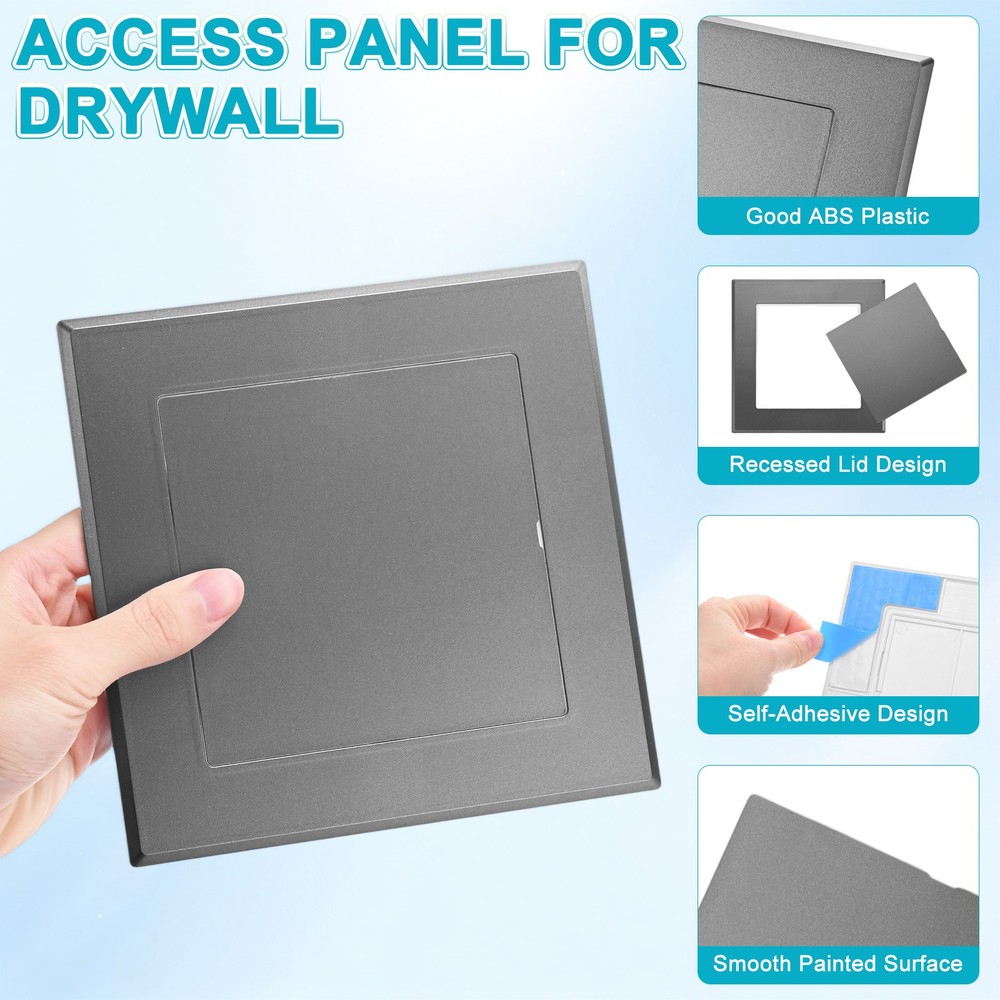 ACCESS PANEL FOR DRYWALL

Good ABS Plastic

Recessed Lid Design

Self-Adhesive Design

Smooth Painted Surface