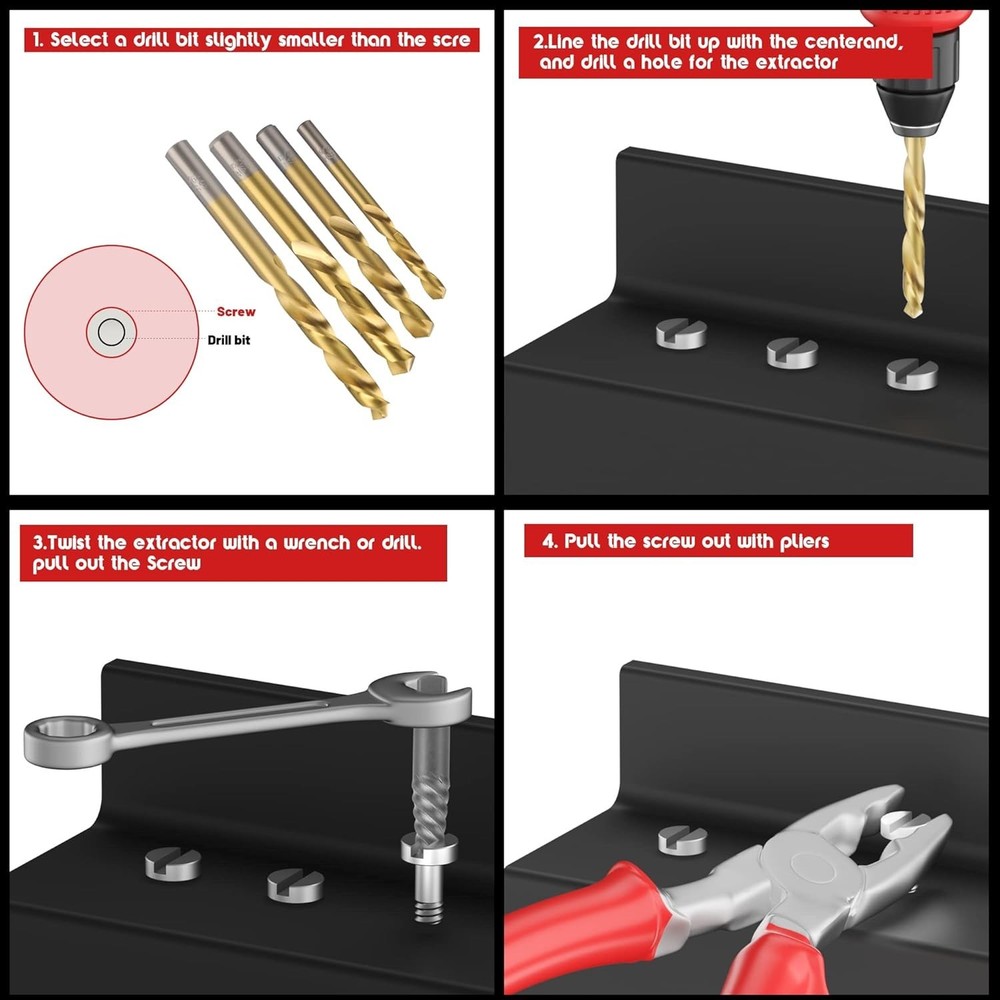 1. Select a drill bit slightly smaller than the scre

Screw

Drill bit

2.Line the drill bit up with the centerand, and drill a hole for the extractor

3.Twist the extractor with a wrench or drill. pull out the Screw

4. Pull the screw out with pliers