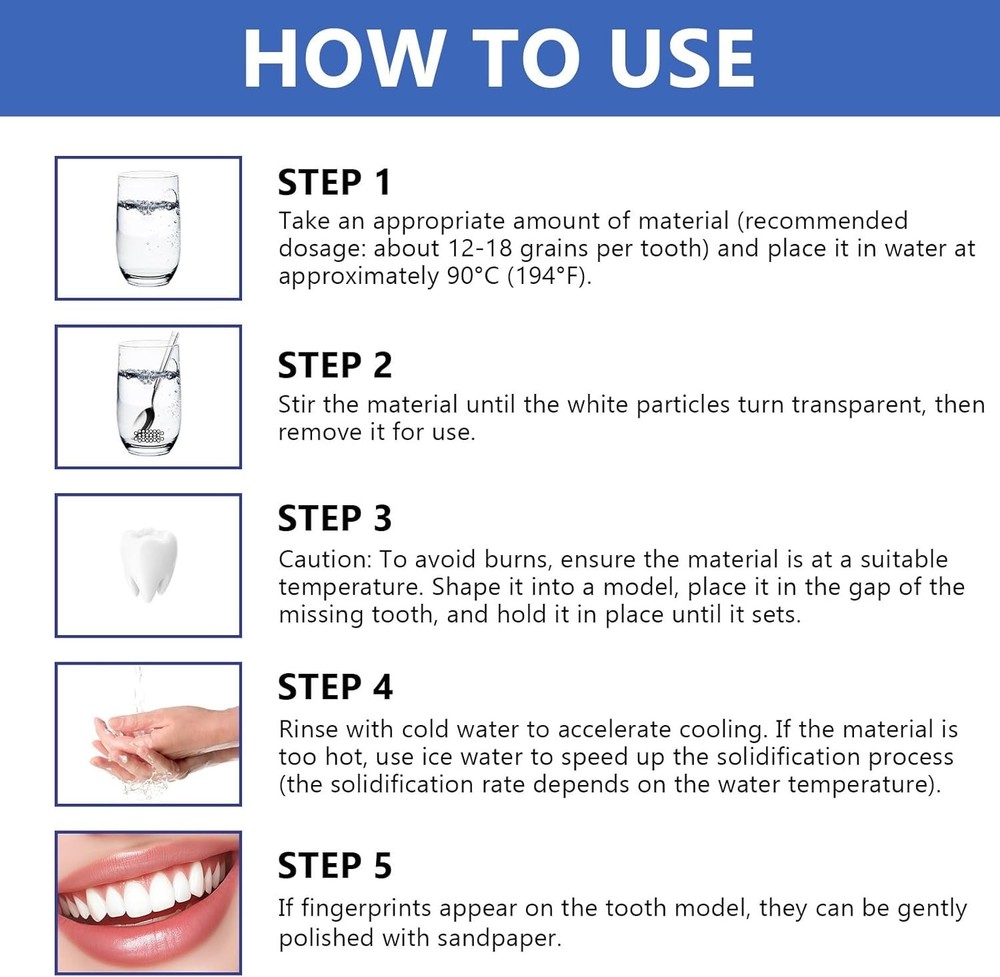 HOW TO USE

STEP 1
Take an appropriate amount of material (recommended dosage: about 12-18 grains per tooth) and place it in water at approximately 90°C (194°F).

STEP 2
Stir the material until the white particles turn transparent, then remove it for use.

STEP 3
Caution: To avoid burns, ensure the material is at a suitable temperature. Shape it into a model, place it in the gap of the missing tooth, and hold it in place until it sets.

STEP 4
Rinse with cold water to accelerate cooling. If the material is too hot, use ice water to speed up the solidification process (the solidification rate depends on the water temperature).

STEP 5
If fingerprints appear on the tooth model, they can be gently polished with sandpaper.