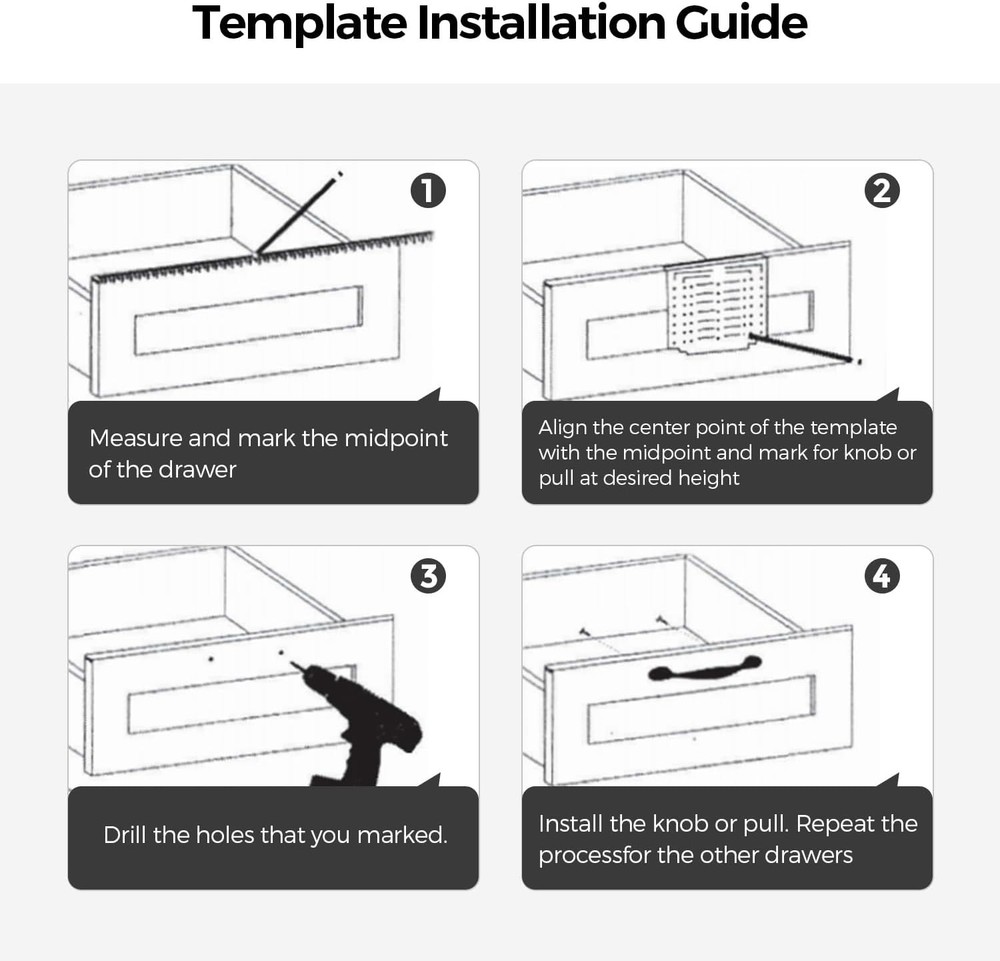 Template Installation Guide

1

Measure and mark the midpoint of the drawer

2

Align the center point of the template with the midpoint and mark for knob or pull at desired height

3

Drill the holes that you marked.

4

Install the knob or pull. Repeat the processfor the other drawers