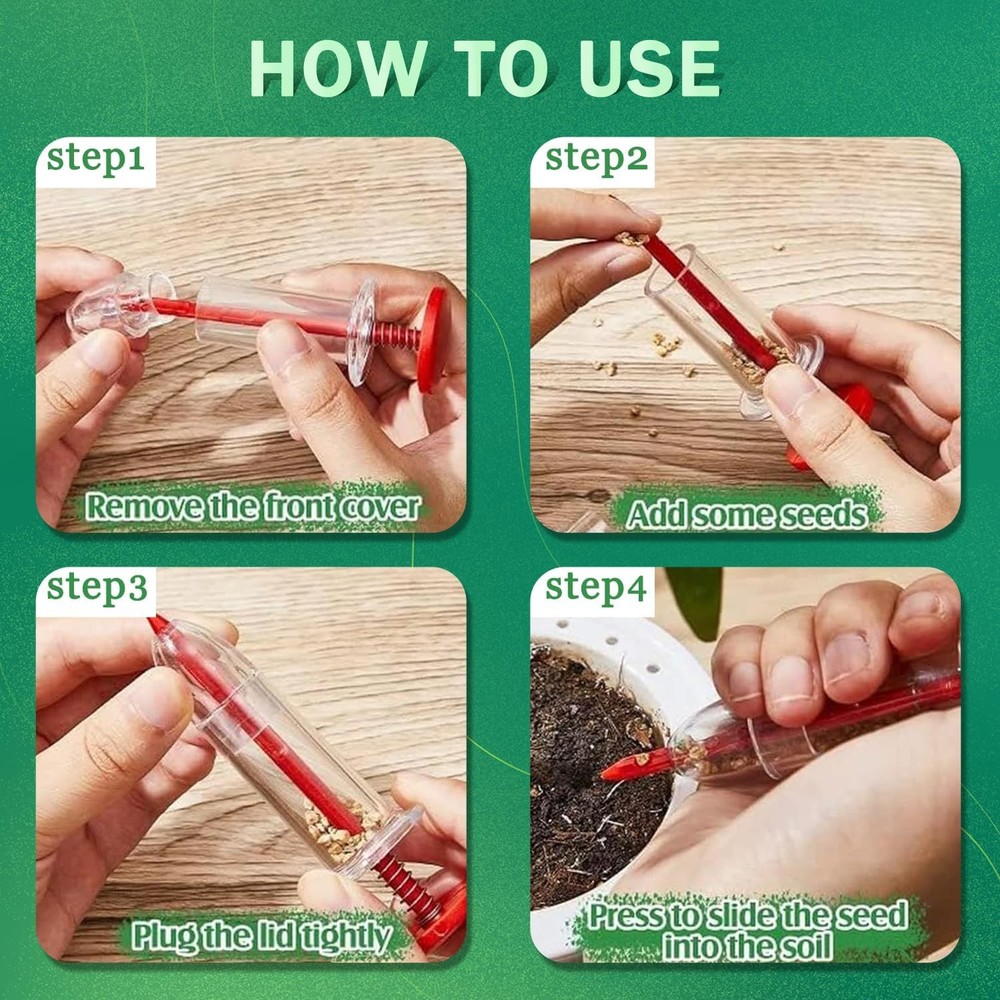 HOW TO USE

step1

Remove the front cover

step2

Add some seeds

step3

Plug the lid tightly

step4

Press to slide the seed into the soil