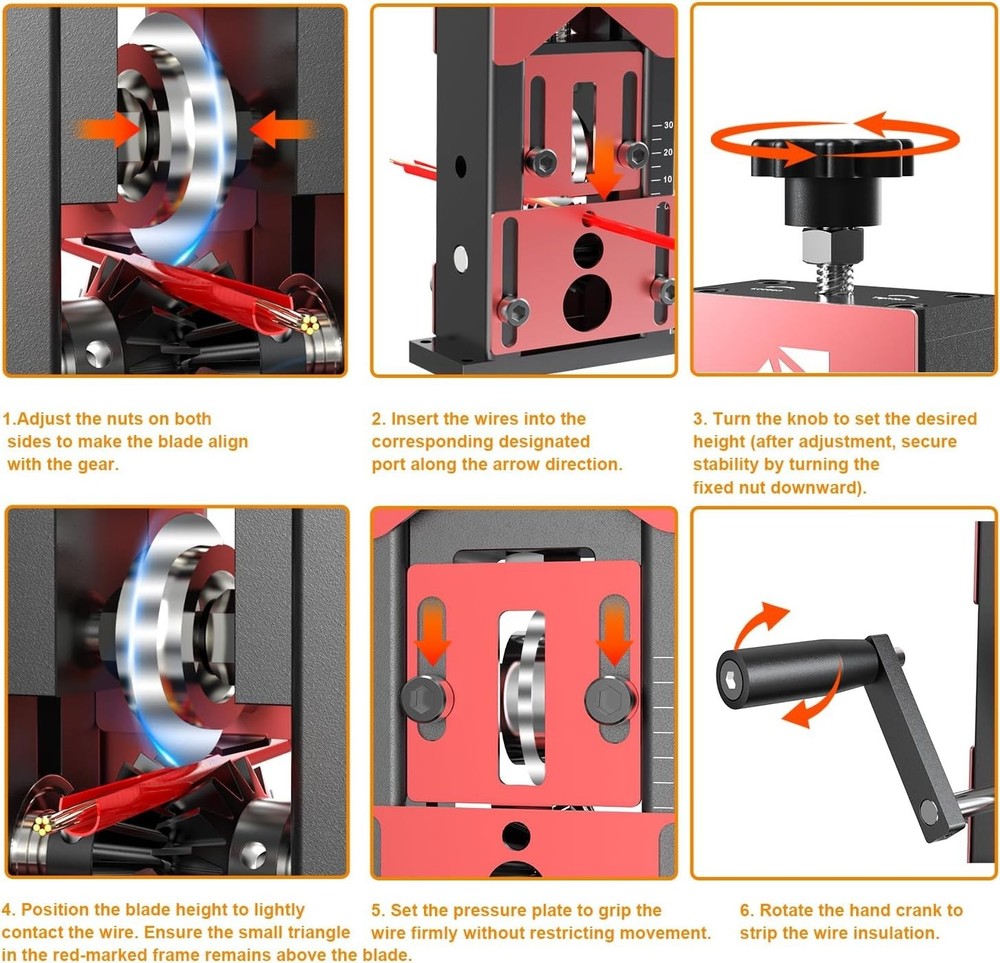 30
20
10

1.Adjust the nuts on both sides to make the blade align with the gear.

2. Insert the wires into the corresponding designated port along the arrow direction.

3. Turn the knob to set the desired height (after adjustment, secure stability by turning the fixed nut downward).

4. Position the blade height to lightly contact the wire. Ensure the small triangle in the red-marked frame remains above the blade.

5. Set the pressure plate to grip the wire firmly without restricting movement.

6. Rotate the hand crank to strip the wire insulation.