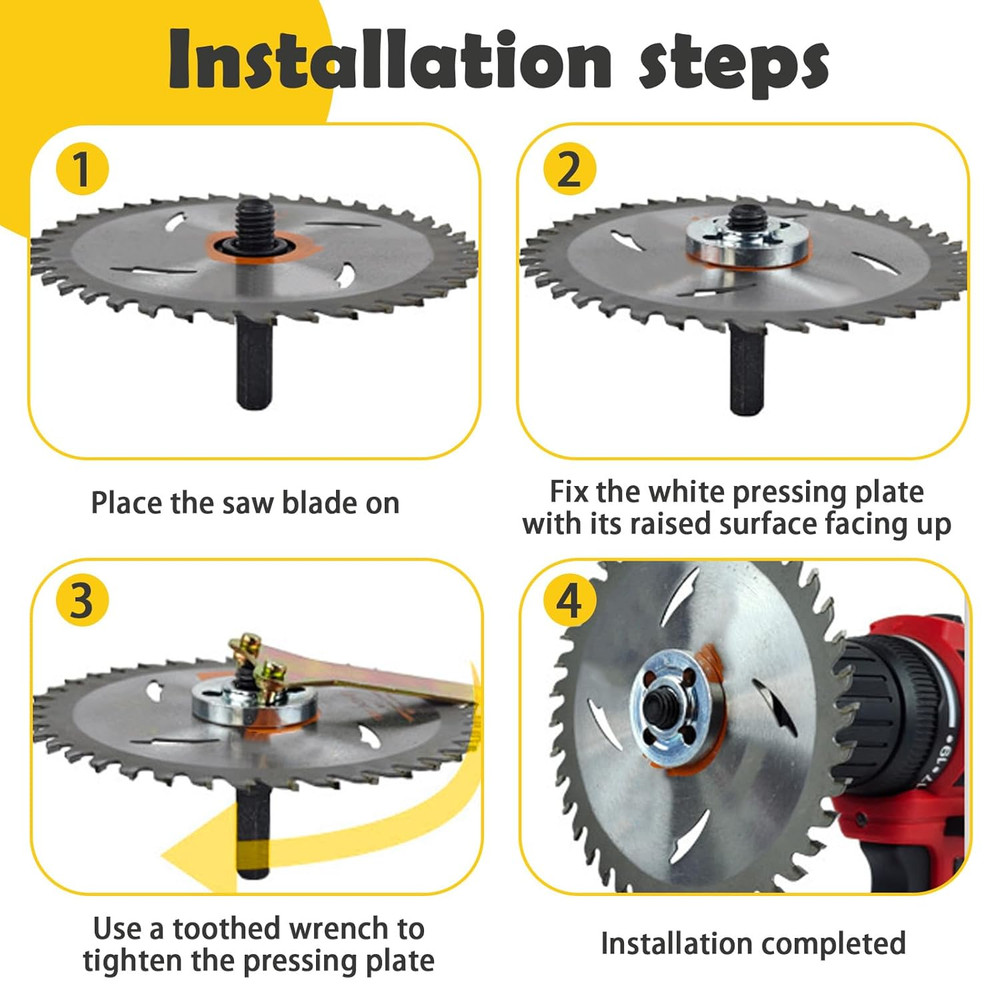 Installation steps

1

Place the saw blade on

2

Fix the white pressing plate with its raised surface facing up

3

Use a toothed wrench to tighten the pressing plate

4

Installation completed