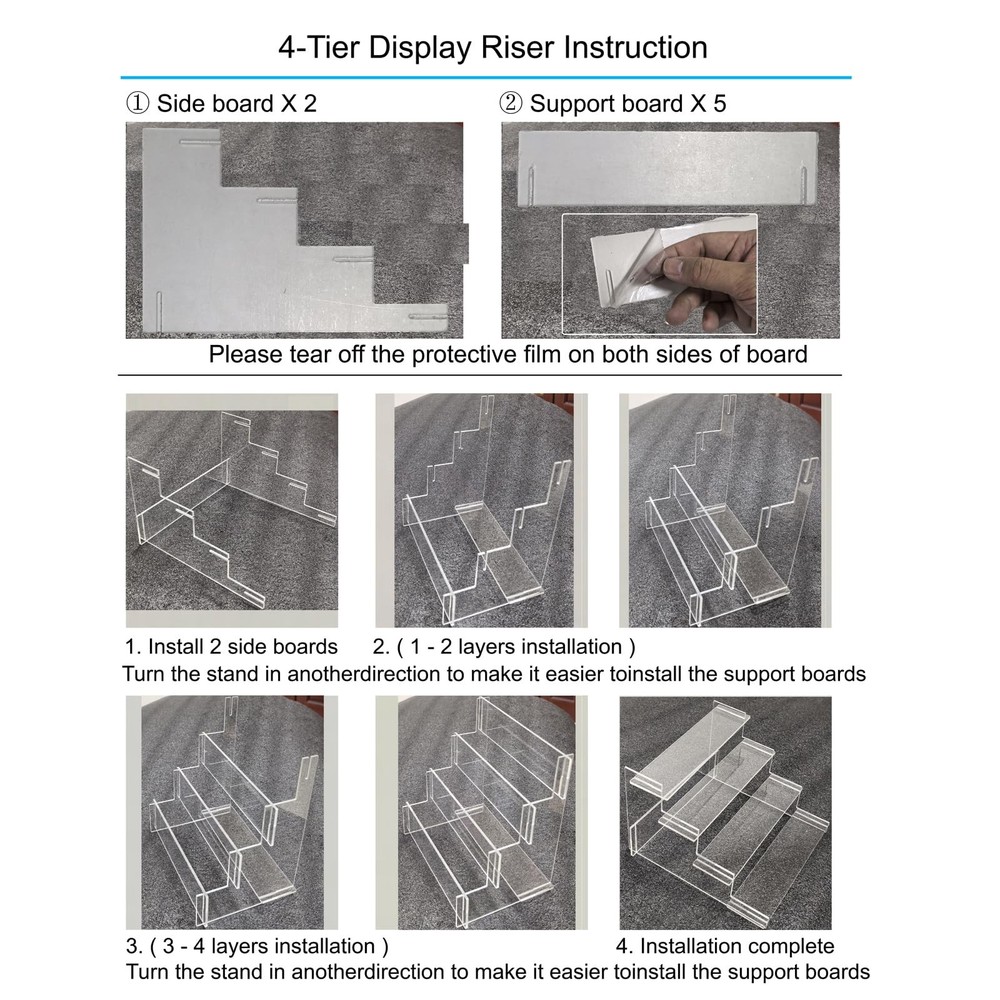 4-Tier Display Riser Instruction

① Side board X 2

② Support board X 5

Please tear off the protective film on both sides of board

1. Install 2 side boards

2. ( 1 - 2 layers installation )

Turn the stand in anotherdirection to make it easier toinstall the support boards

3. ( 3 - 4 layers installation )

4. Installation complete

Turn the stand in anotherdirection to make it easier toinstall the support boards