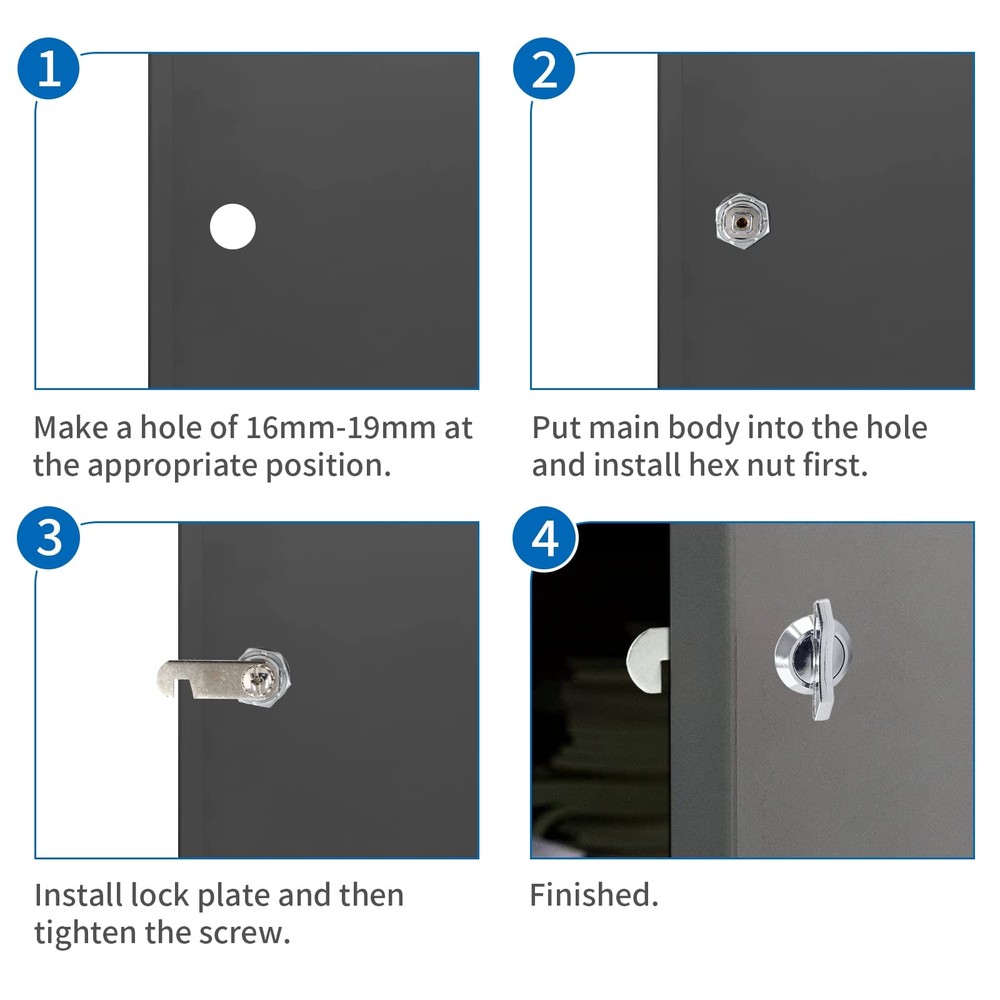 1

Make a hole of 16mm-19mm at the appropriate position.

2

Put main body into the hole and install hex nut first.

3

Install lock plate and then tighten the screw.

4

Finished.