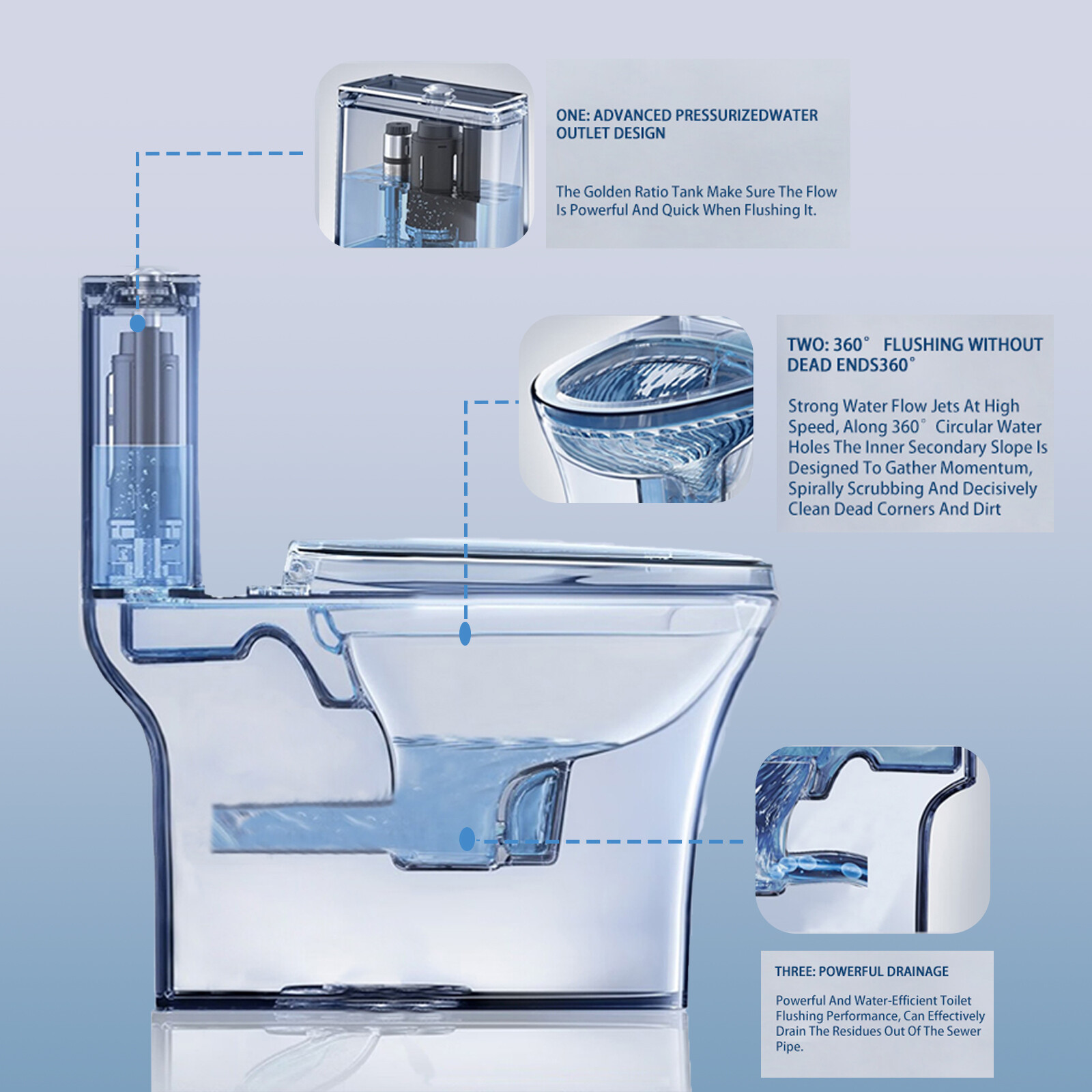 ONE: ADVANCED PRESSURIZEDWATER OUTLET DESIGN

The Golden Ratio Tank Make Sure The Flow Is Powerful And Quick When Flushing It.

TWO: 360° FLUSHING WITHOUT DEAD ENDS360°

Strong Water Flow Jets At High Speed, Along 360° Circular Water Holes The Inner Secondary Slope Is Designed To Gather Momentum, Spirally Scrubbing And Decisively Clean Dead Corners And Dirt

THREE: POWERFUL DRAINAGE

Powerful And Water-Efficient Toilet Flushing Performance, Can Effectively Drain The Residues Out Of The Sewer Pipe.