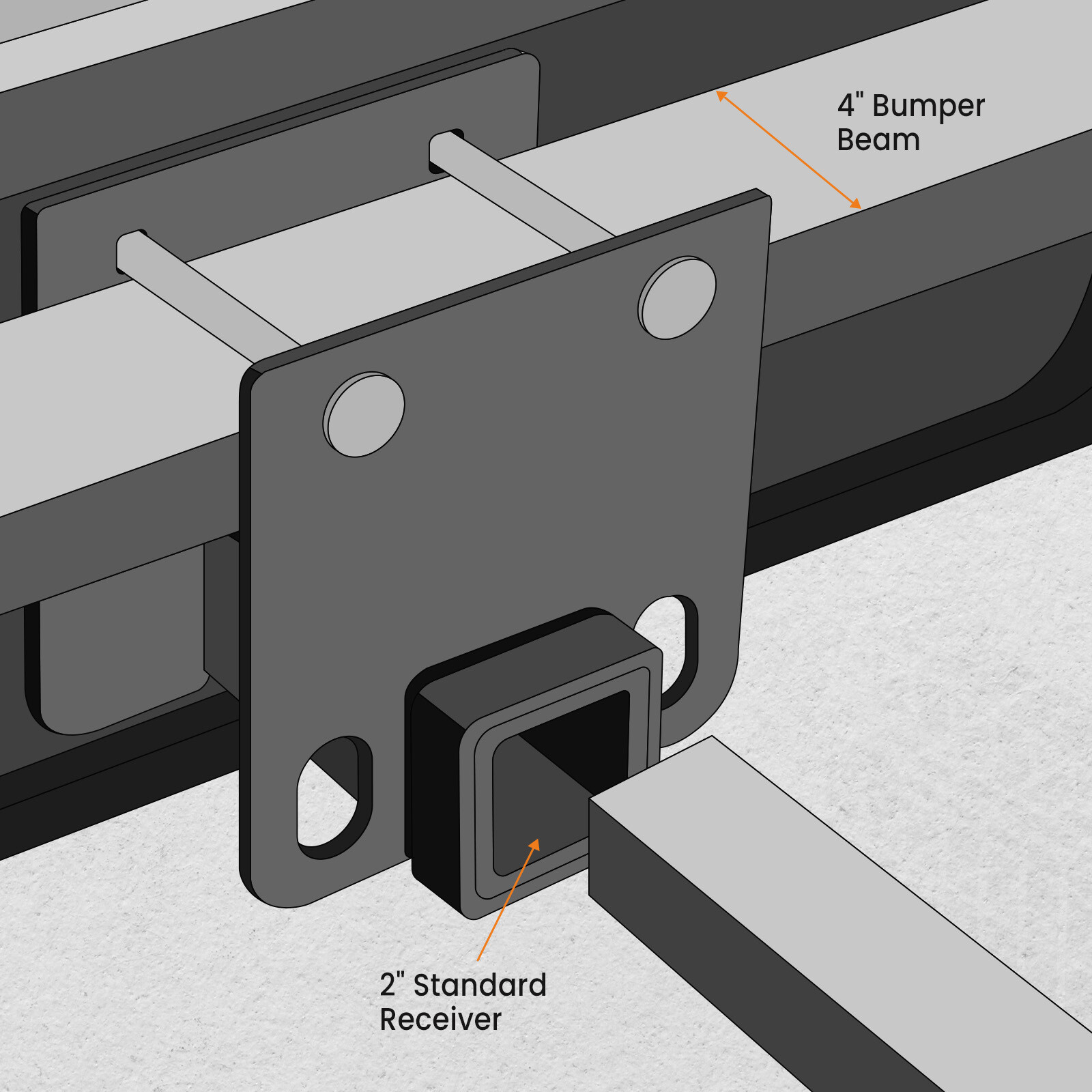 4" Bumper Beam

2" Standard Receiver