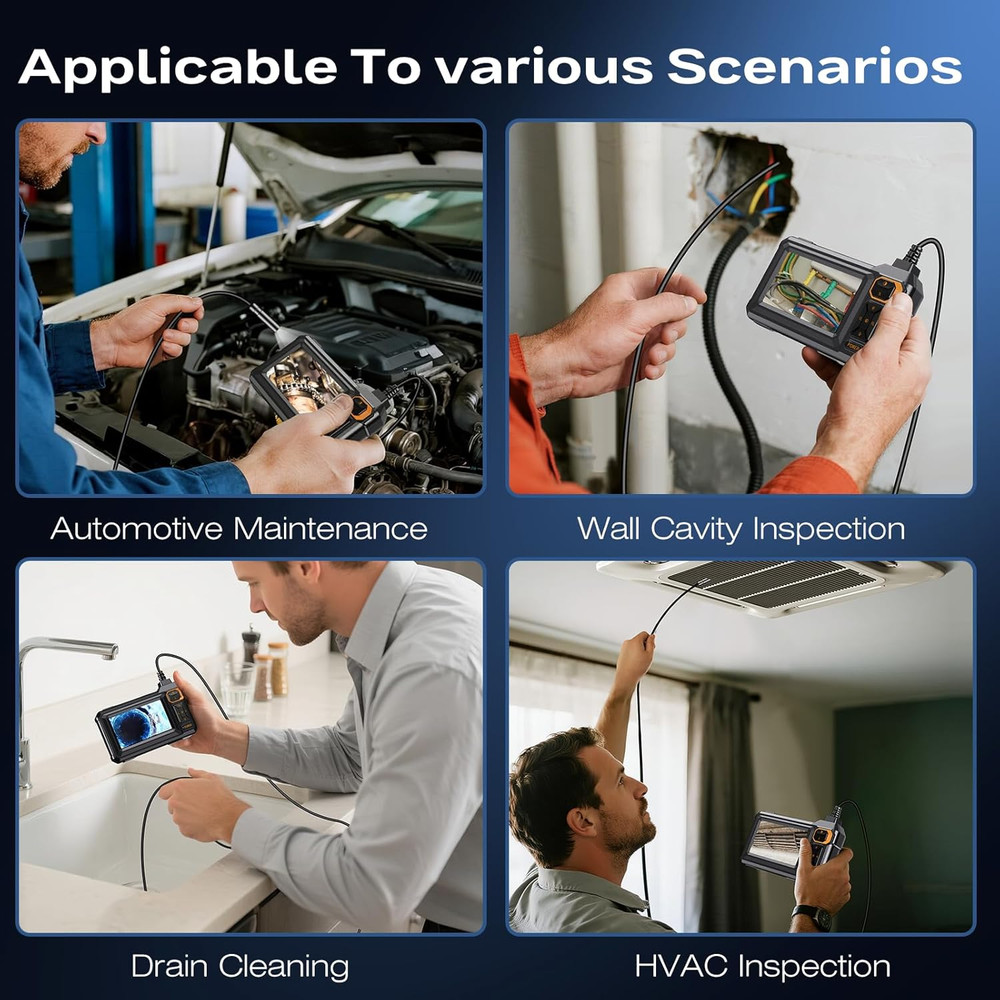 Applicable To various Scenarios

Automotive Maintenance

Wall Cavity Inspection

Drain Cleaning

HVAC Inspection