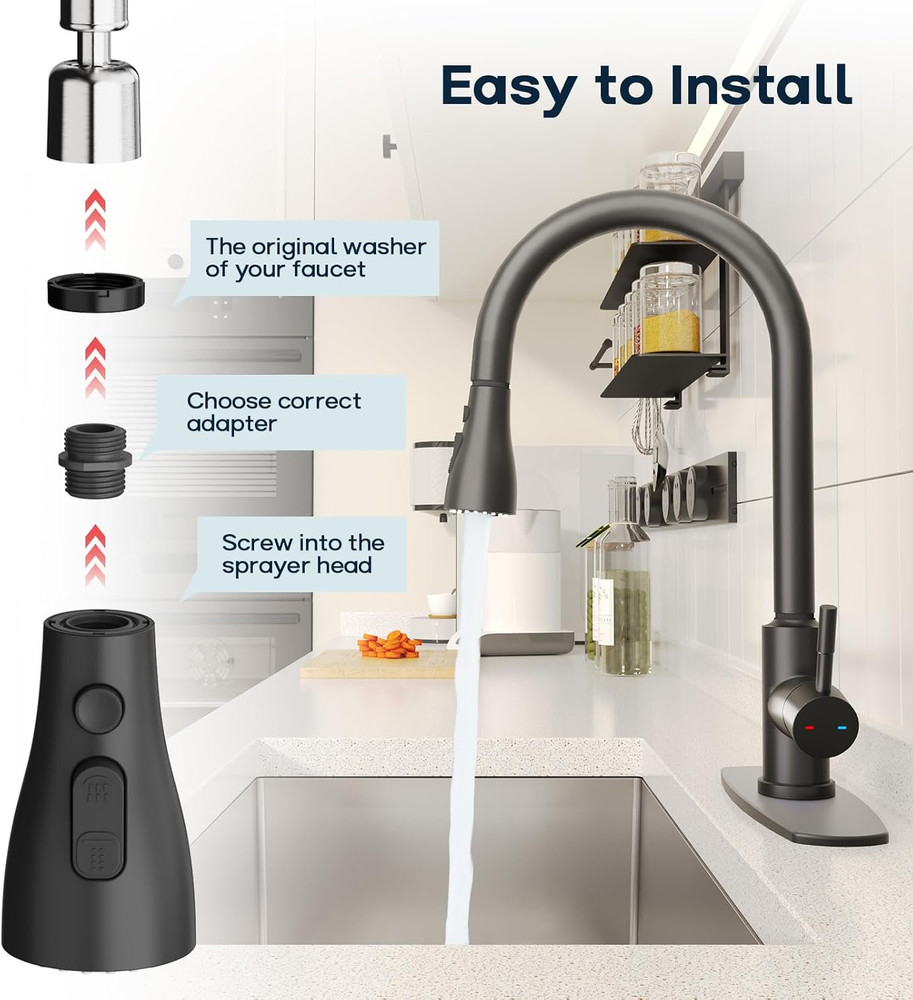 Easy to Install

The original washer of your faucet

Choose correct adapter

Screw into the sprayer head