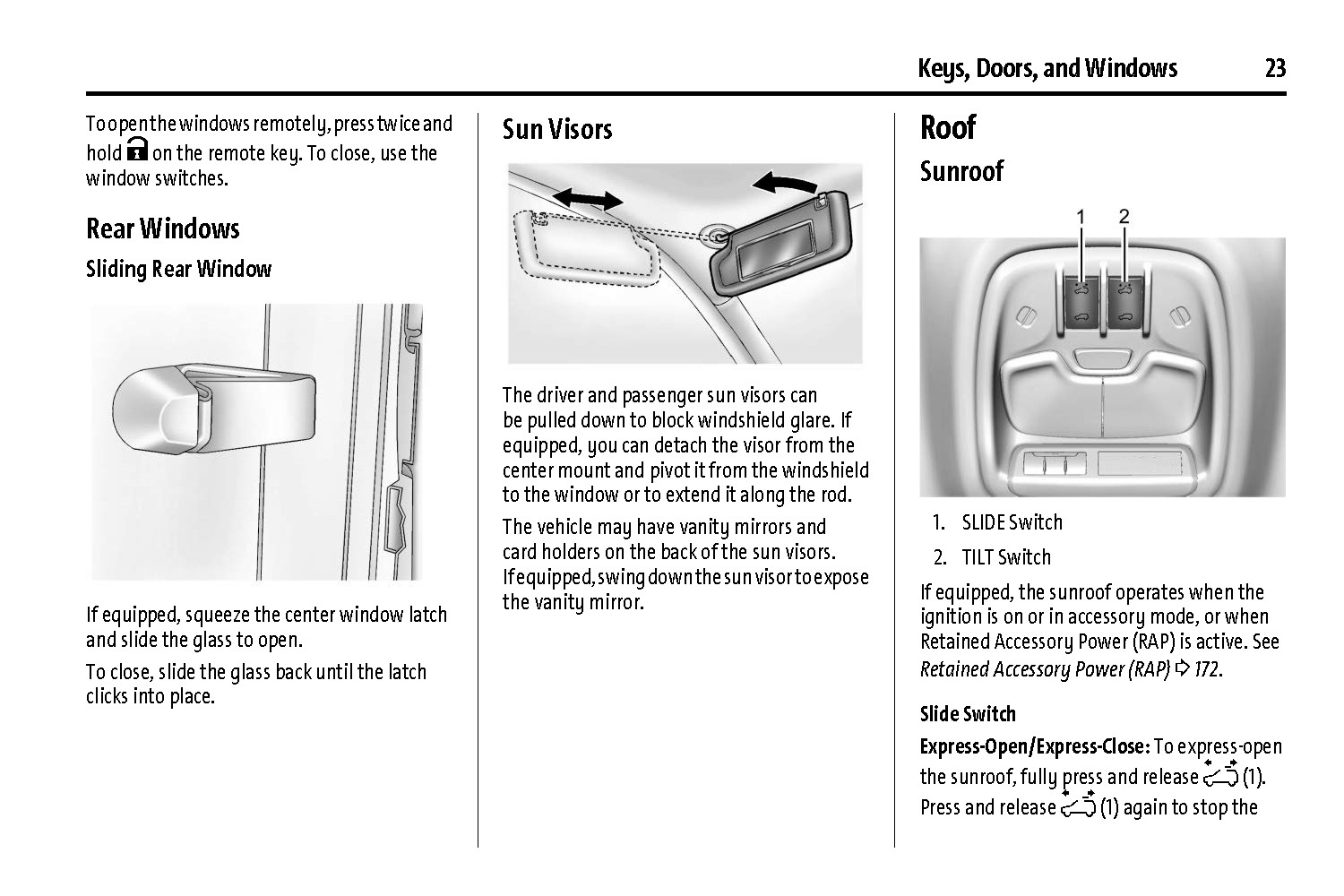 Keys, Doors, and Windows 23

To open the windows remotely, press twice and hold on the remote key. To close, use the window switches.

Rear Windows

Sliding Rear Window

If equipped, squeeze the center window latch and slide the glass to open.

To close, slide the glass back until the latch clicks into place.

Sun Visors

The driver and passenger sun visors can be pulled down to block windshield glare. If equipped, you can detach the visor from the center mount and pivot it from the windshield to the window or to extend it along the rod.

The vehicle may have vanity mirrors and card holders on the back of the sun visors. If equipped, swing down the sun visor to expose the vanity mirror.

Roof

Sunroof

1 2

1. SLIDE Switch

2. TILT Switch

If equipped, the sunroof operates when the ignition is on or in accessory mode, or when Retained Accessory Power (RAP) is active. See Retained Accessory Power (RAP) ⇨ 172.

Slide Switch

Express-Open/Express-Close: To express-open the sunroof, fully press and release (1). Press and release (1) again to stop the