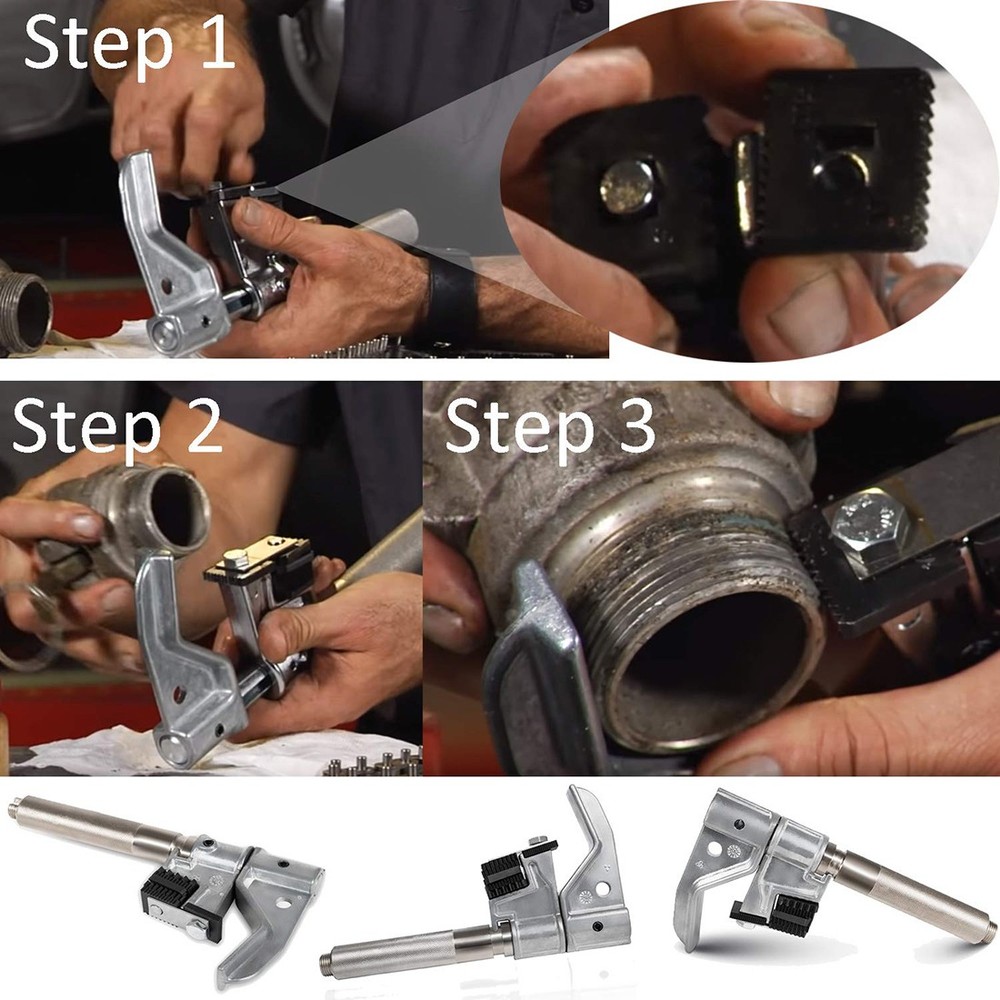 Step 1

Step 2

Step 3