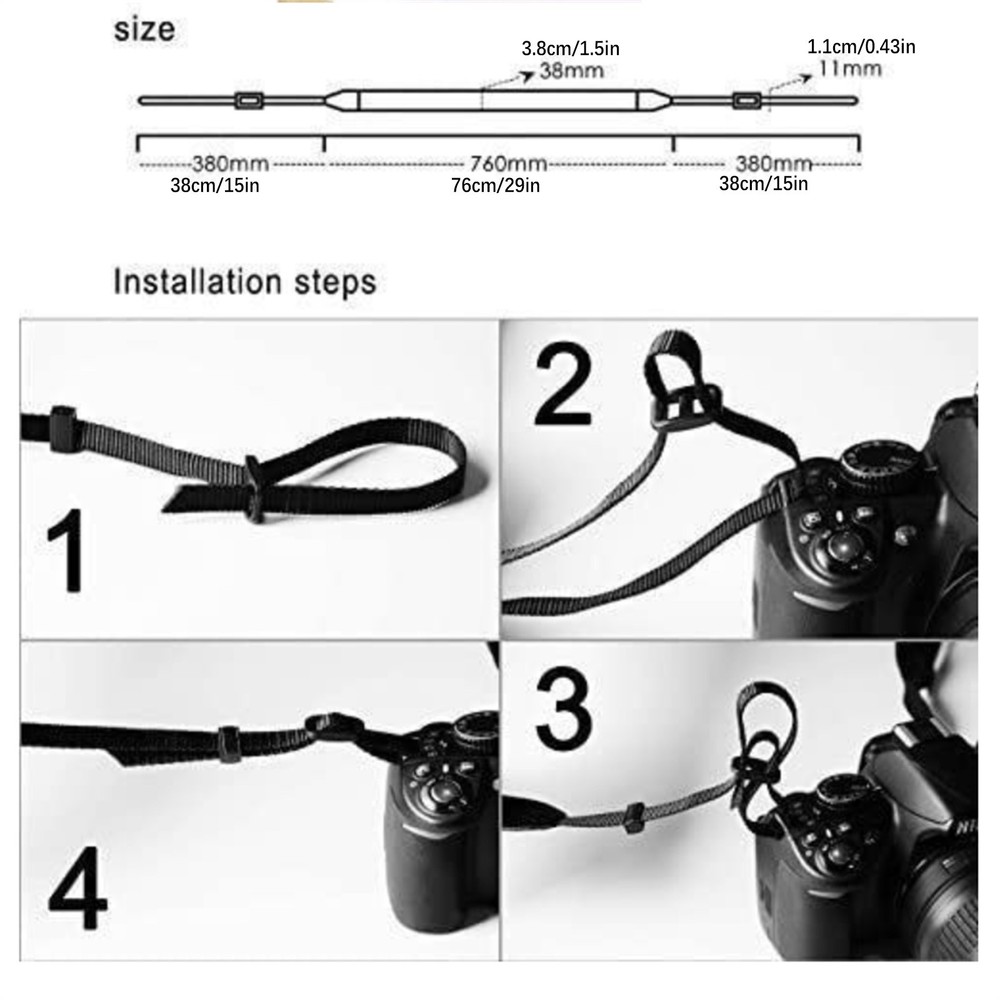 size

3.8cm/1.5in
38mm

1.1cm/0.43in
11mm

380mm
38cm/15in

760mm
76cm/29in

380mm
38cm/15in

Installation steps

1

2

4

3