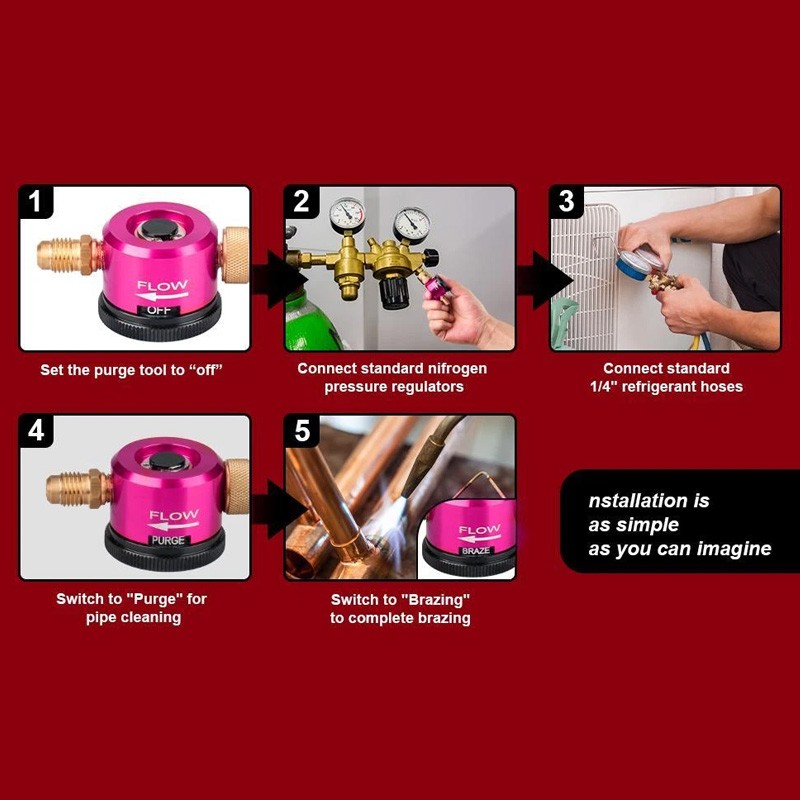 1

FLOW

OFF

Set the purge tool to “off”

2

Connect standard nifrogen pressure regulators

3

Connect standard 1/4" refrigerant hoses

4

FLOW

PURGE

Switch to "Purge" for pipe cleaning

5

FLOW

BRAZE

Switch to "Brazing" to complete brazing

nstallation is as simple as you can imagine