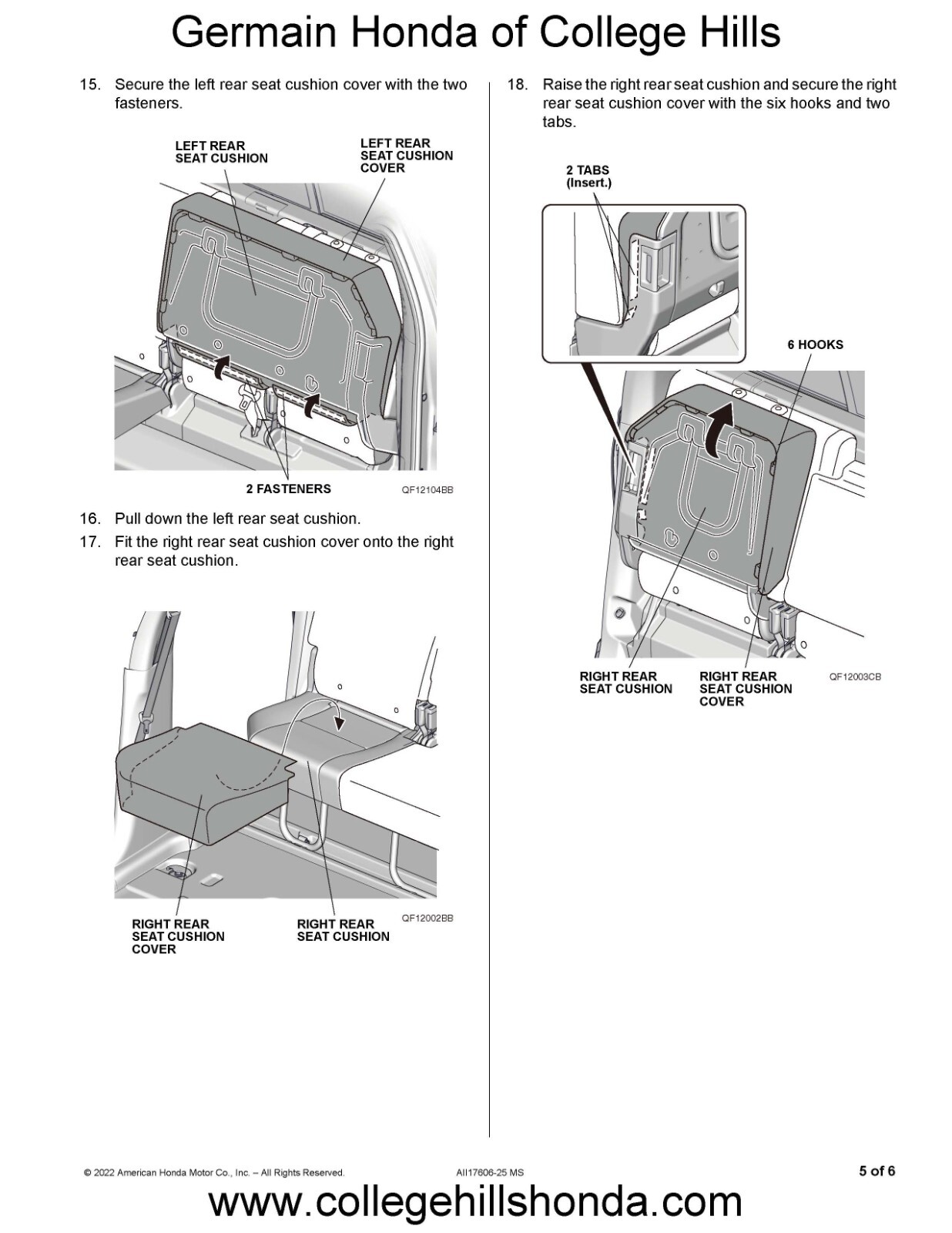 Germain Honda of College Hills

15. Secure the left rear seat cushion cover with the two fasteners.

LEFT REAR SEAT CUSHION

LEFT REAR SEAT CUSHION COVER

2 FASTENERS

QF12104BB

16. Pull down the left rear seat cushion.

17. Fit the right rear seat cushion cover onto the right rear seat cushion.

RIGHT REAR SEAT CUSHION COVER

RIGHT REAR SEAT CUSHION

QF12002BB

18. Raise the right rear seat cushion and secure the right rear seat cushion cover with the six hooks and two tabs.

2 TABS (Insert.)

6 HOOKS

RIGHT REAR SEAT CUSHION

RIGHT REAR SEAT CUSHION COVER

QF12003CB

© 2022 American Honda Motor Co., Inc. – All Rights Reserved.

AII17606-25 MS

5 of 6

www.collegehillshonda.com