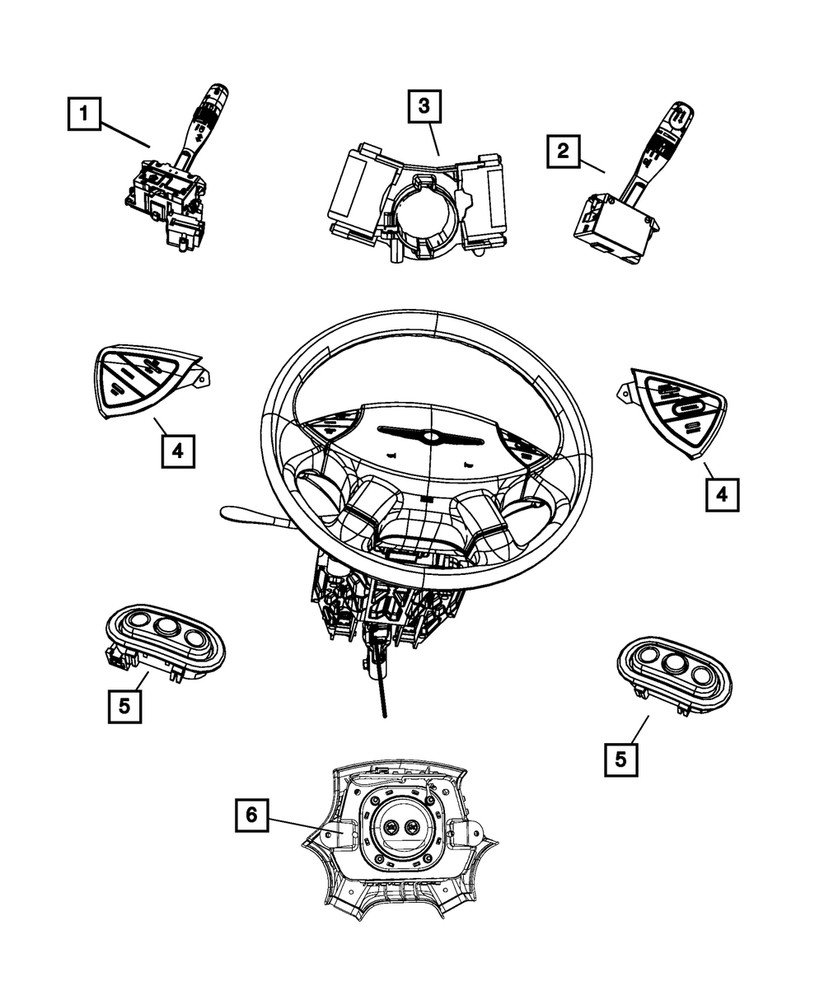 1
3
2
4
4
5
5
6