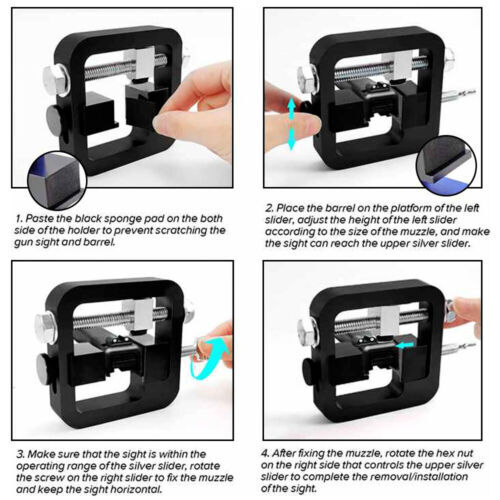 1. Paste the black sponge pad on the both side of the holder to prevent scratching the gun sight and barrel.

2. Place the barrel on the platform of the left slider, adjust the height of the left slider according to the size of the muzzle, and make the sight can reach the upper silver slider.

3. Make sure that the sight is within the operating range of the silver slider, rotate the screw on the right slider to fix the muzzle and keep the sight horizontal.

4. After fixing the muzzle, rotate the hex nut on the right side that controls the upper silver slider to complete the removal/installation of the sight.