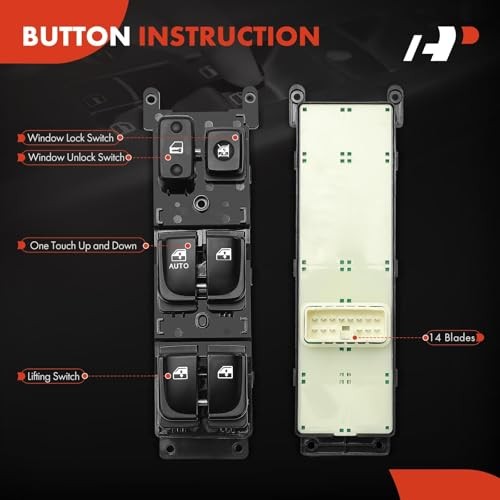 BUTTON INSTRUCTION

Window Lock Switch

Window Unlock Switch

One Touch Up and Down

AUTO

Lifting Switch

14 Blades