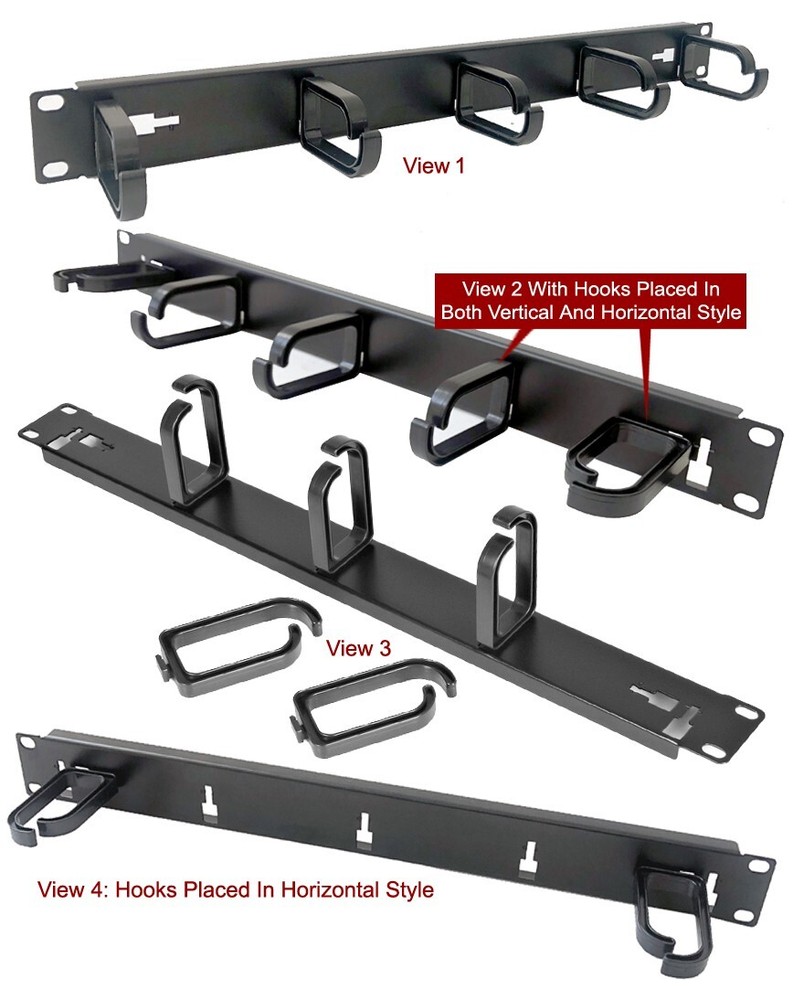 View 1

View 2 With Hooks Placed In Both Vertical And Horizontal Style

View 3

View 4: Hooks Placed In Horizontal Style