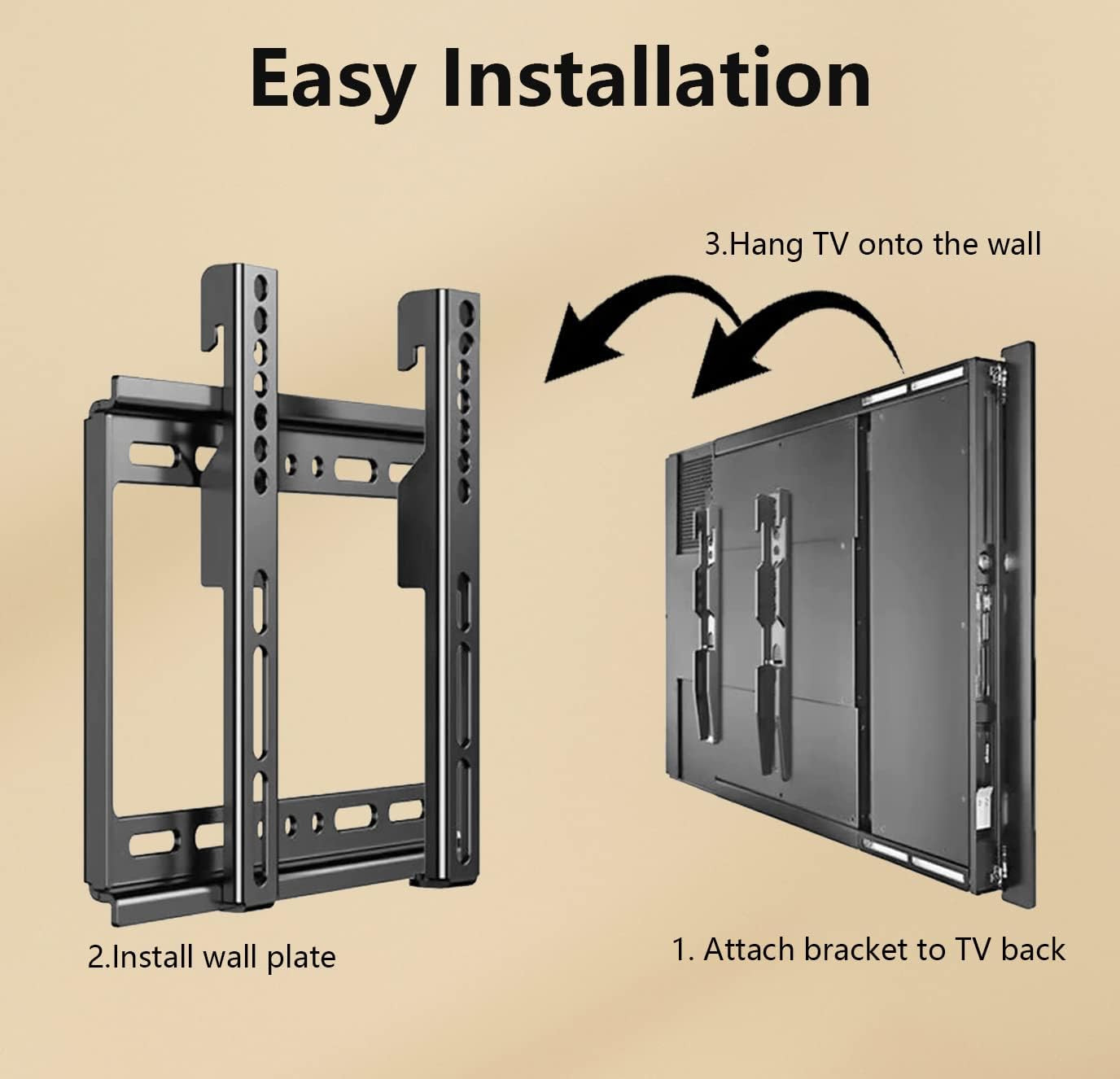 Easy Installation

3.Hang TV onto the wall

2.Install wall plate

1. Attach bracket to TV back