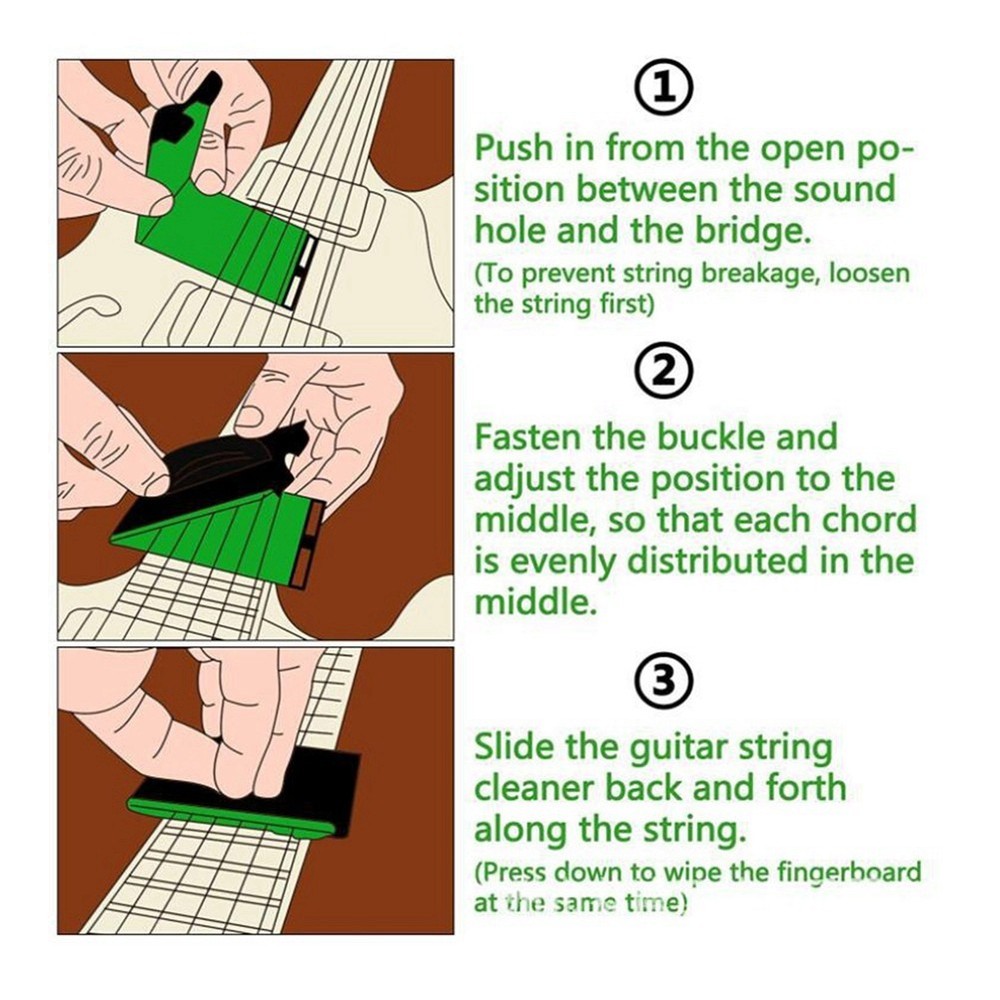 ①

Push in from the open position between the sound hole and the bridge.

(To prevent string breakage, loosen the string first)

②

Fasten the buckle and adjust the position to the middle, so that each chord is evenly distributed in the middle.

③

Slide the guitar string cleaner back and forth along the string.

(Press down to wipe the fingerboard at the same time)