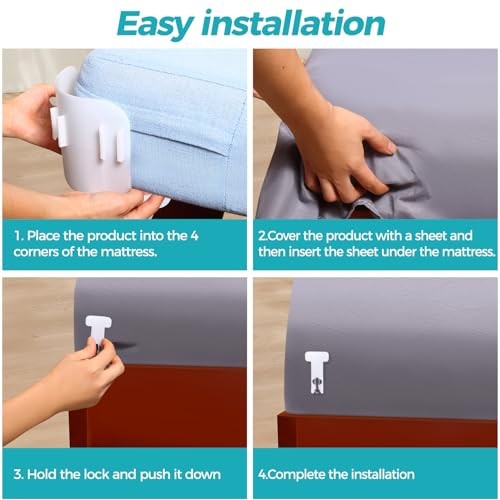 Easy installation

1. Place the product into the 4 corners of the mattress.

2.Cover the product with a sheet and then insert the sheet under the mattress.

3. Hold the lock and push it down

4.Complete the installation