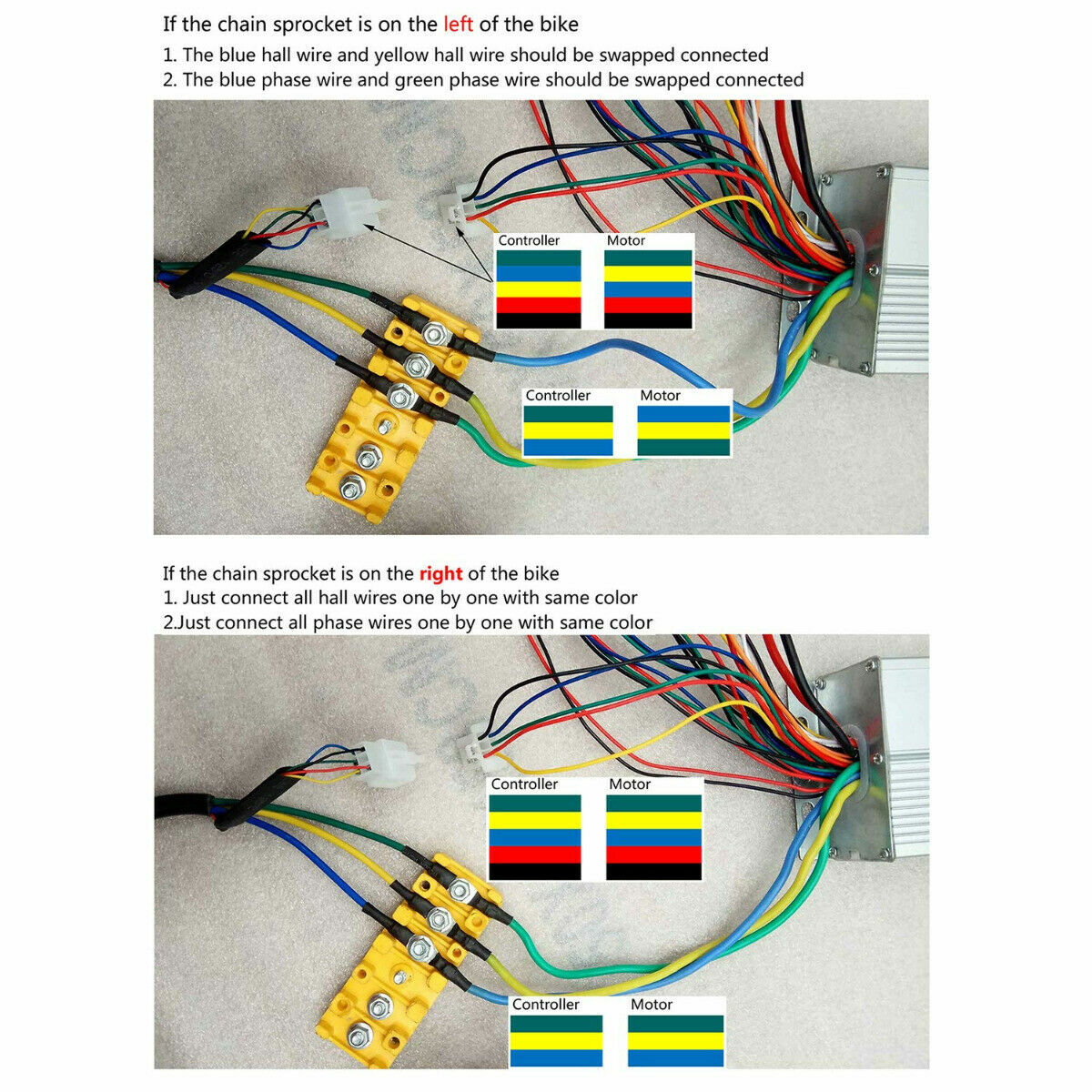 If the chain sprocket is on the left of the bike
1. The blue hall wire and yellow hall wire should be swapped connected
2. The blue phase wire and green phase wire should be swapped connected

Controller Motor

Controller Motor

If the chain sprocket is on the right of the bike
1. Just connect all hall wires one by one with same color
2.Just connect all phase wires one by one with same color

Controller Motor

Controller Motor