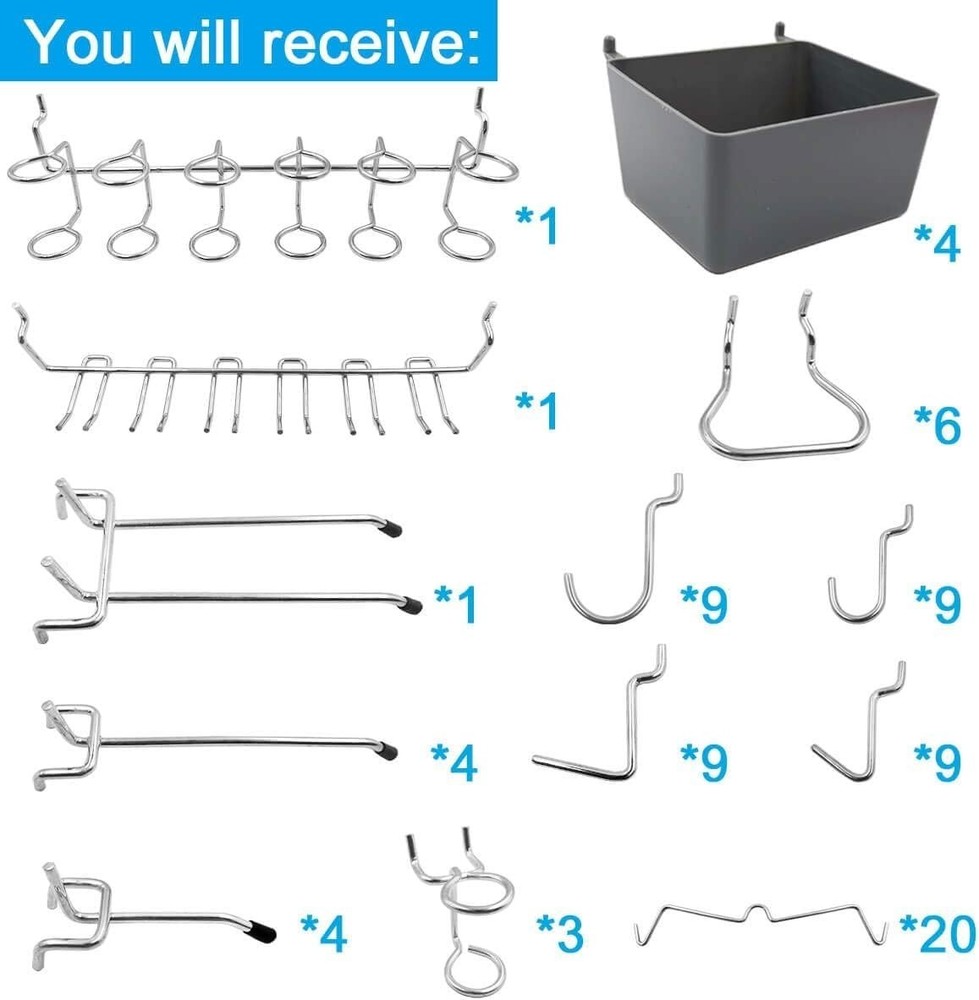 You will receive:

*1

*4

*1

*6

*1

*9

*9

*4

*9

*9

*4

*3

*20