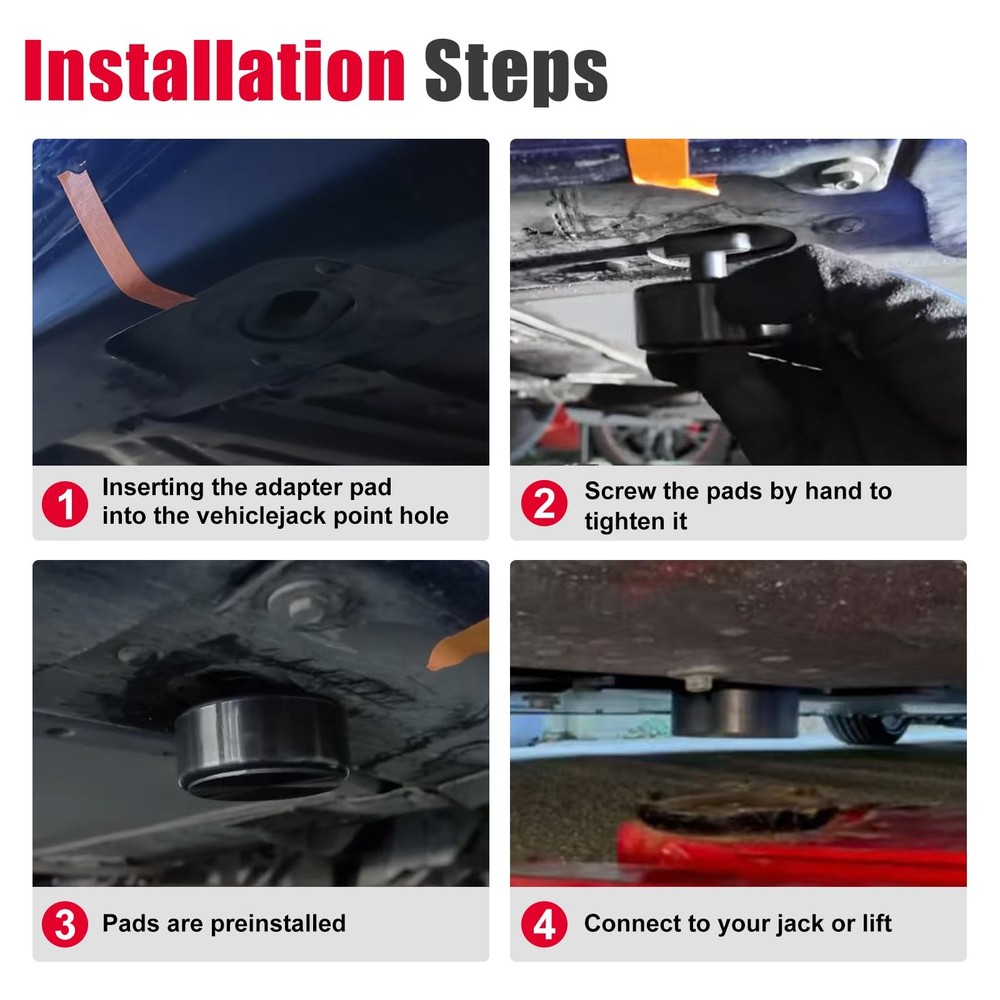 Installation Steps

1 Inserting the adapter pad into the vehiclejack point hole

2 Screw the pads by hand to tighten it

3 Pads are preinstalled

4 Connect to your jack or lift