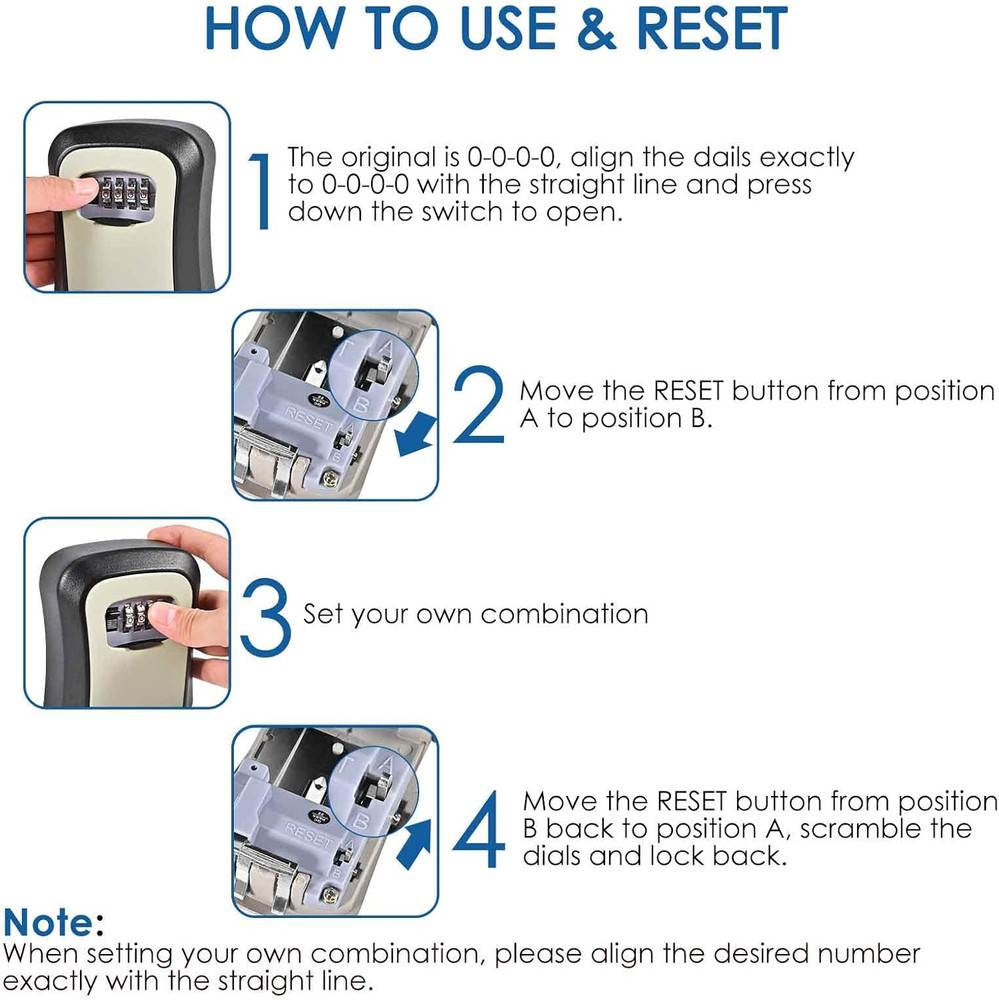 HOW TO USE & RESET

1 The original is 0-0-0-0, align the dails exactly to 0-0-0-0 with the straight line and press down the switch to open.

A
B
RESET

2 Move the RESET button from position A to position B.

3 Set your own combination

A
B
RESET

4 Move the RESET button from position B back to position A, scramble the dials and lock back.

Note:
When setting your own combination, please align the desired number exactly with the straight line.