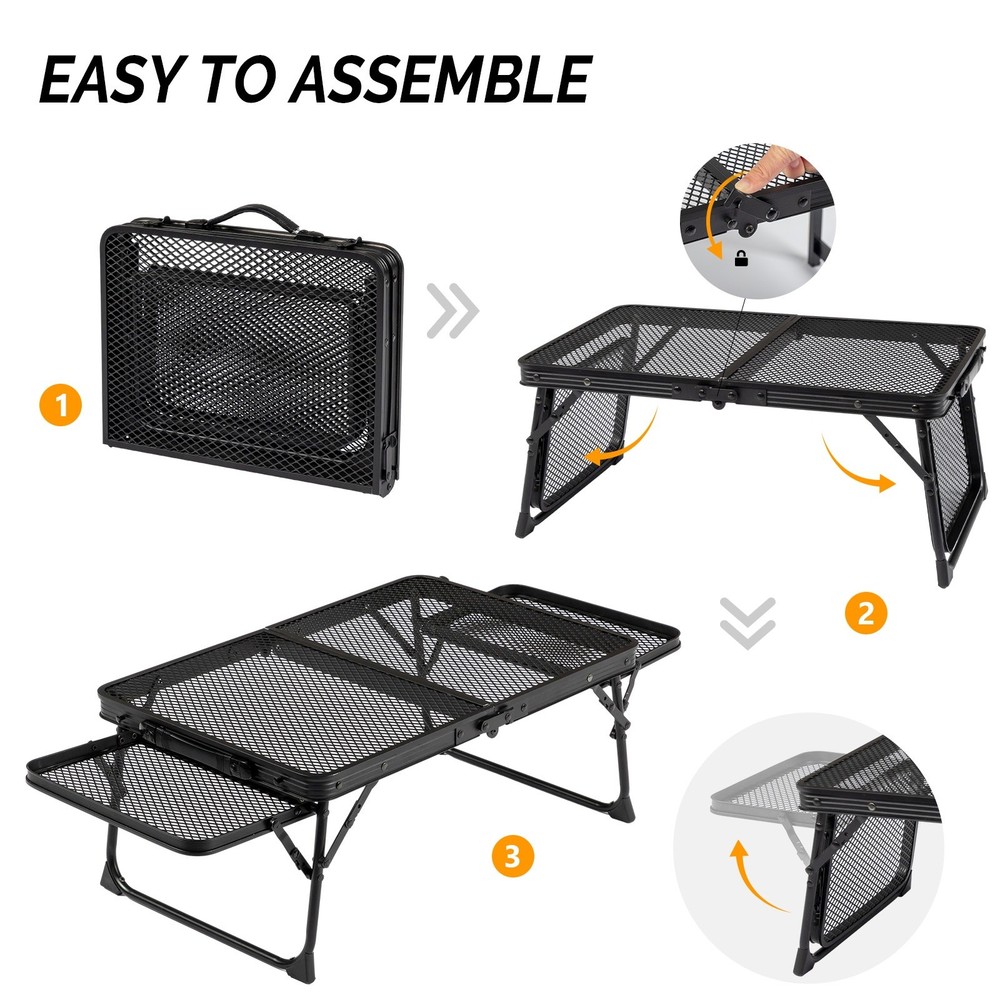 EASY TO ASSEMBLE

1

2

3