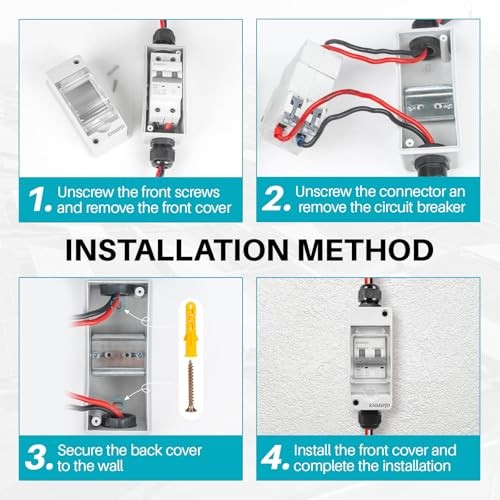 1. Unscrew the front screws and remove the front cover

2. Unscrew the connector an remove the circuit breaker

INSTALLATION METHOD

3. Secure the back cover to the wall

4. Install the front cover and complete the installation