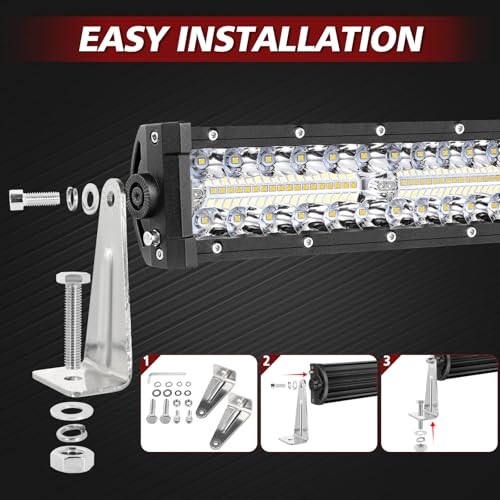 EASY INSTALLATION

1

2

3