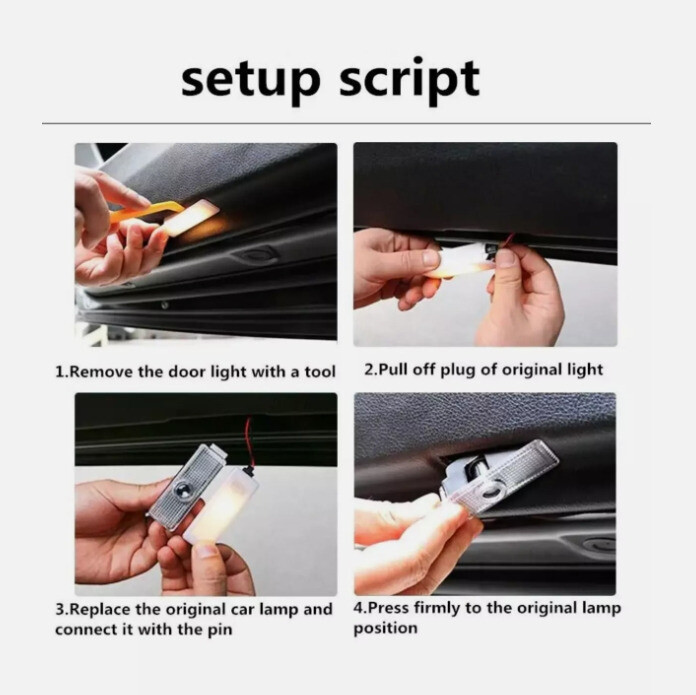 setup script

1.Remove the door light with a tool

2.Pull off plug of original light

3.Replace the original car lamp and connect it with the pin

4.Press firmly to the original lamp position