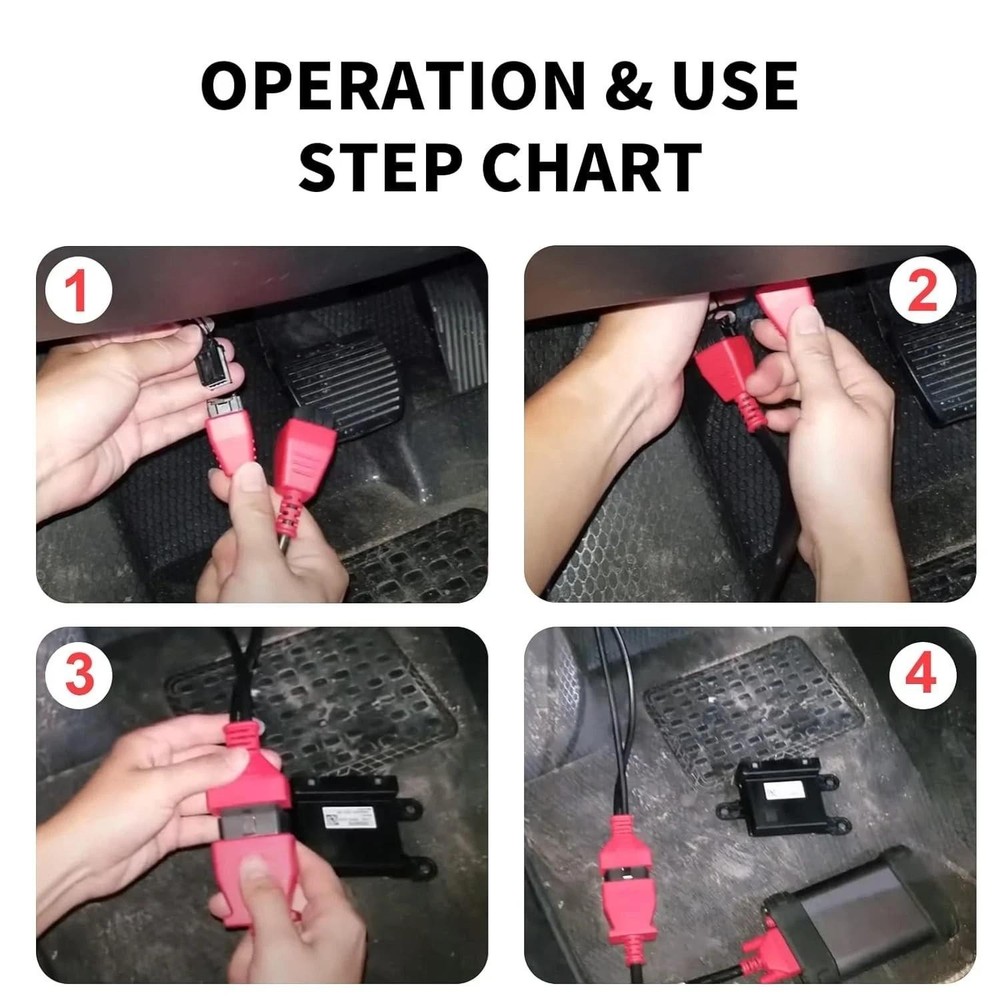 OPERATION & USE
STEP CHART

1

2

3

4