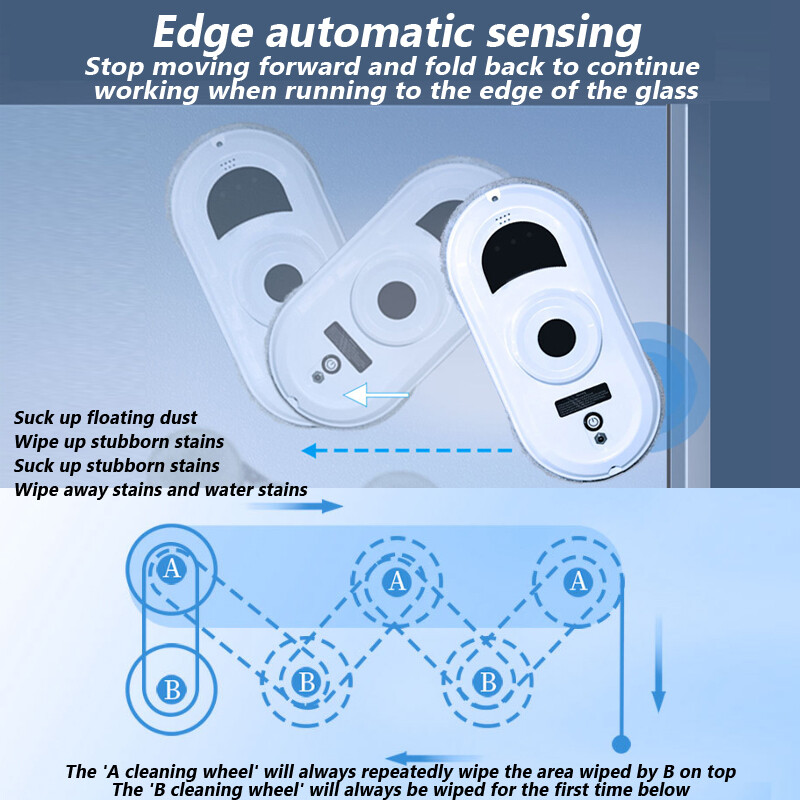 Edge automatic sensing
Stop moving forward and fold back to continue working when running to the edge of the glass

Suck up floating dust
Wipe up stubborn stains
Suck up stubborn stains
Wipe away stains and water stains

A
A
A
B
B
B

The 'A cleaning wheel' will always repeatedly wipe the area wiped by B on top
The 'B cleaning wheel' will always be wiped for the first time below