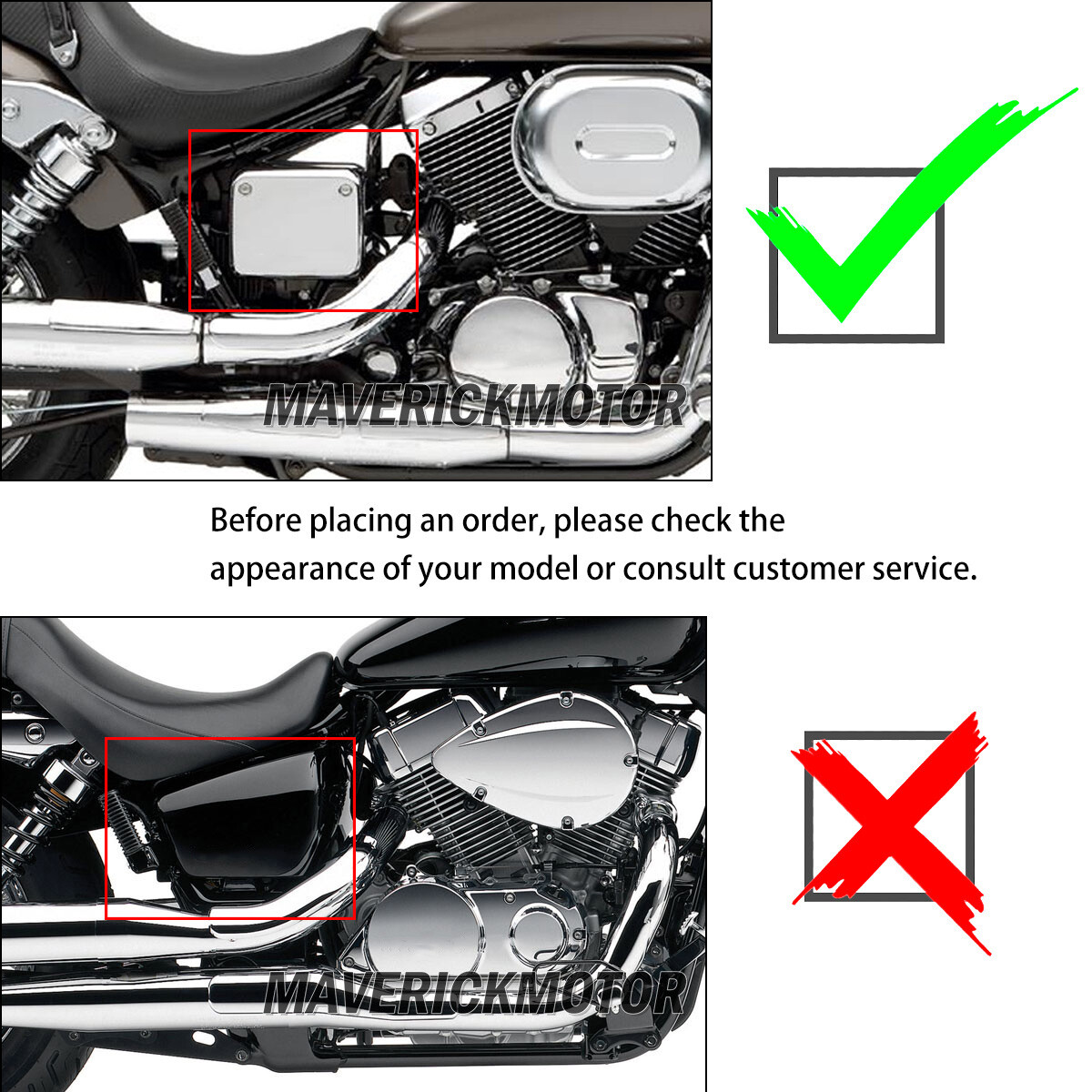 MAVERICKMOTOR

Before placing an order, please check the appearance of your model or consult customer service.

MAVERICKMOTOR