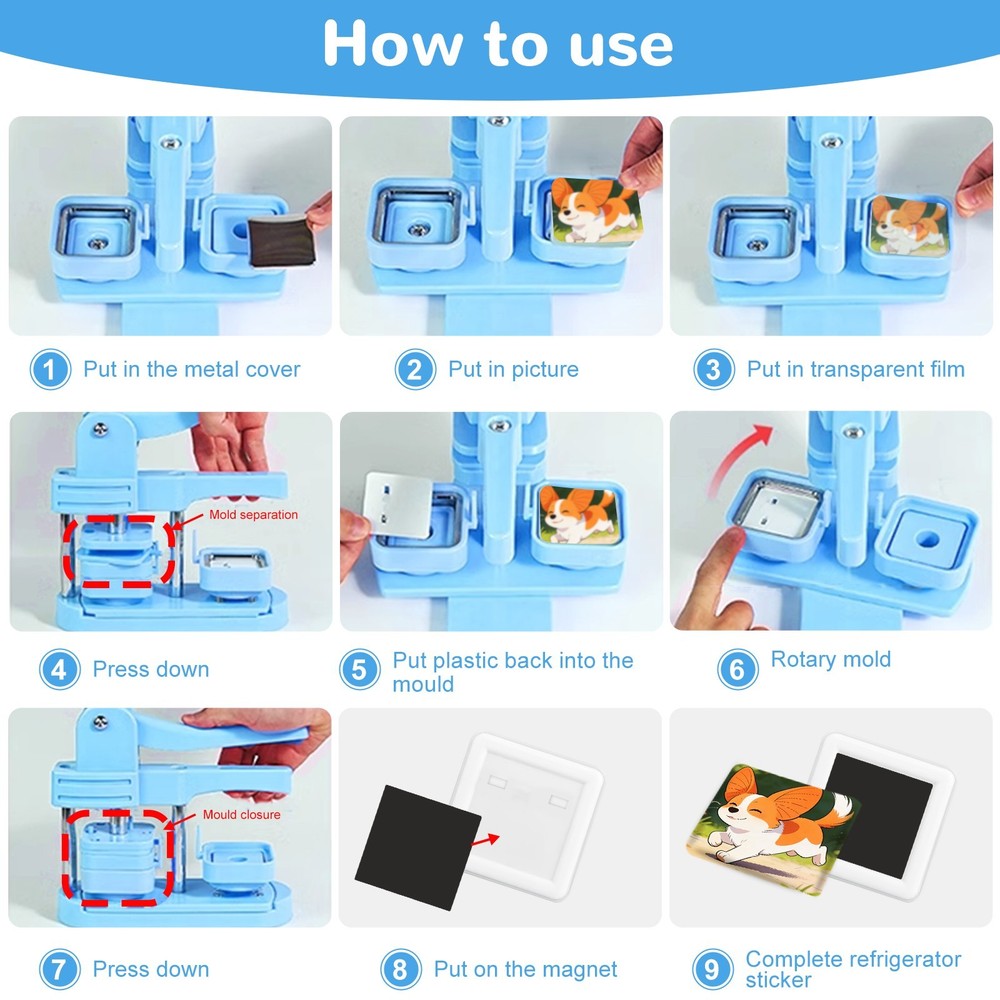 How to use

1 Put in the metal cover

2 Put in picture

3 Put in transparent film

Mold separation

4 Press down

5 Put plastic back into the mould

6 Rotary mold

Mould closure

7 Press down

8 Put on the magnet

9 Complete refrigerator sticker